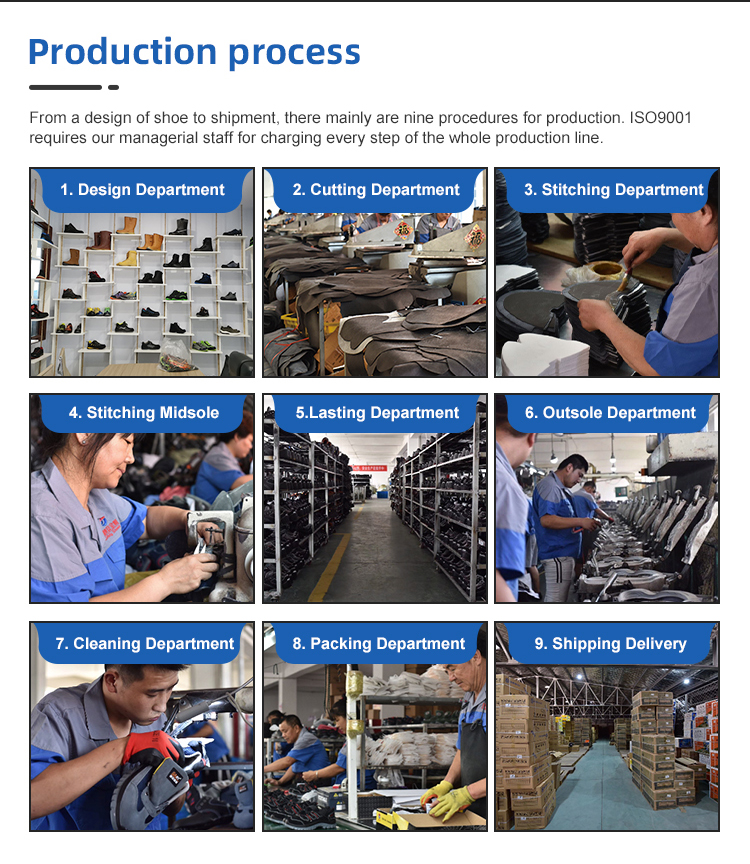 Production process

From a design of shoe to shipment, there mainly are nine procedures for production. ISO9001 requires our managerial staff for charging every step of the whole production line.

1. Design Department

2. Cutting Department

3. Stitching Department

4. Stitching Midsole

5.Lasting Department

6. Outsole Department

7. Cleaning Department

8. Packing Department

9. Shipping Delivery