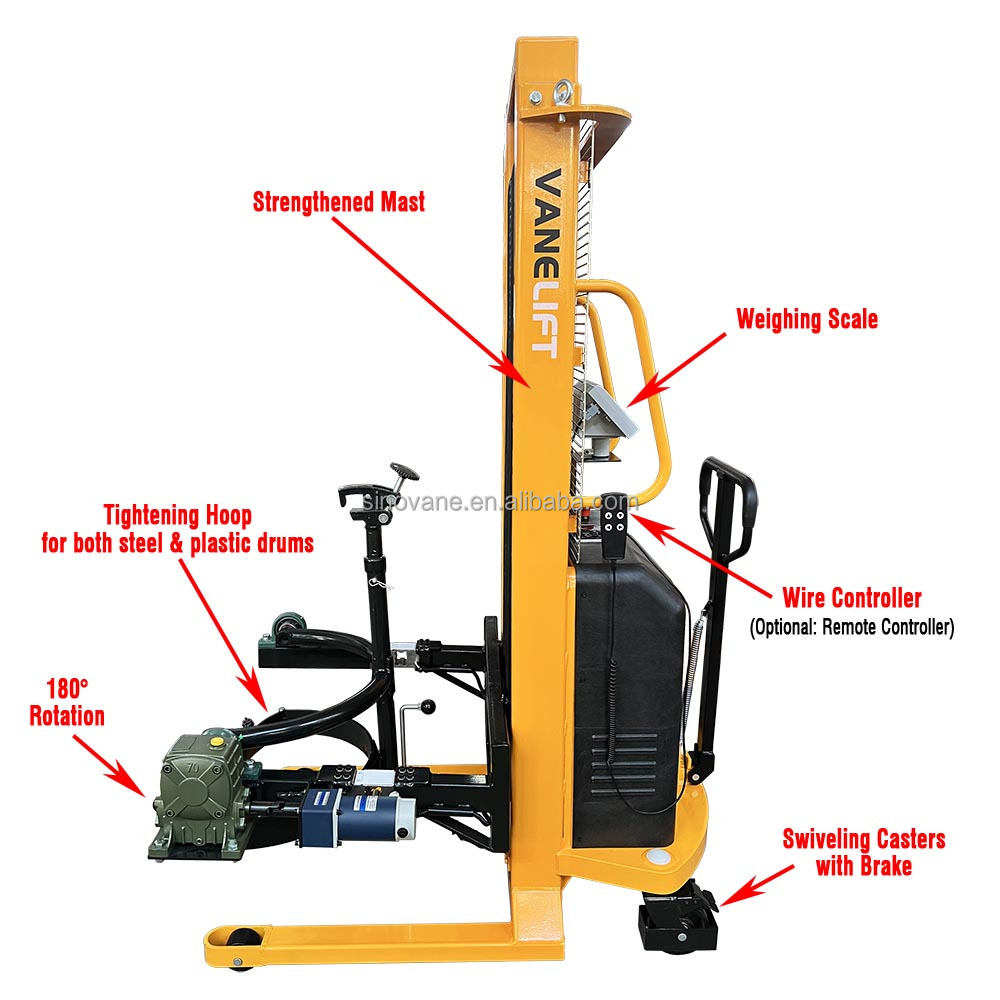 Strengthened Mast

VANELIFT

Weighing Scale

sinovane.en.alibaba.com

Tightening Hoop
for both steel & plastic drums

Wire Controller
(Optional: Remote Controller)

180°
Rotation

70

Swiveling Casters
with Brake