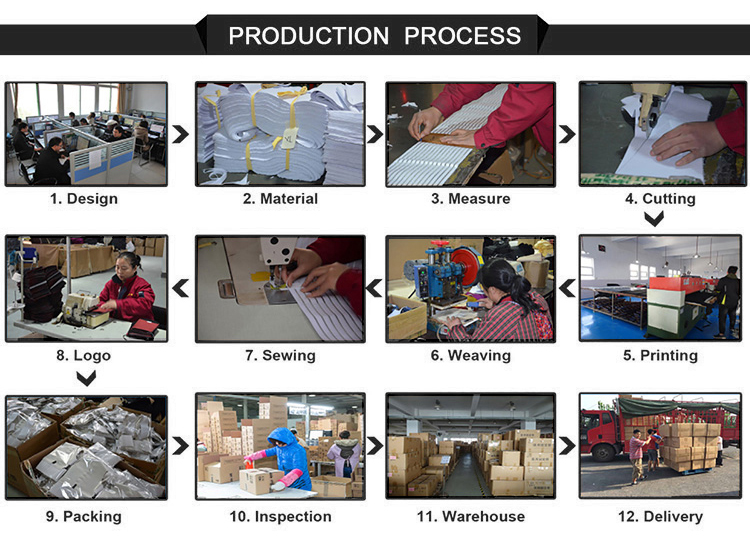 PRODUCTION PROCESS

1. Design

2. Material

3. Measure

4. Cutting

5. Printing

6. Weaving

7. Sewing

8. Logo

9. Packing

10. Inspection

11. Warehouse

12. Delivery