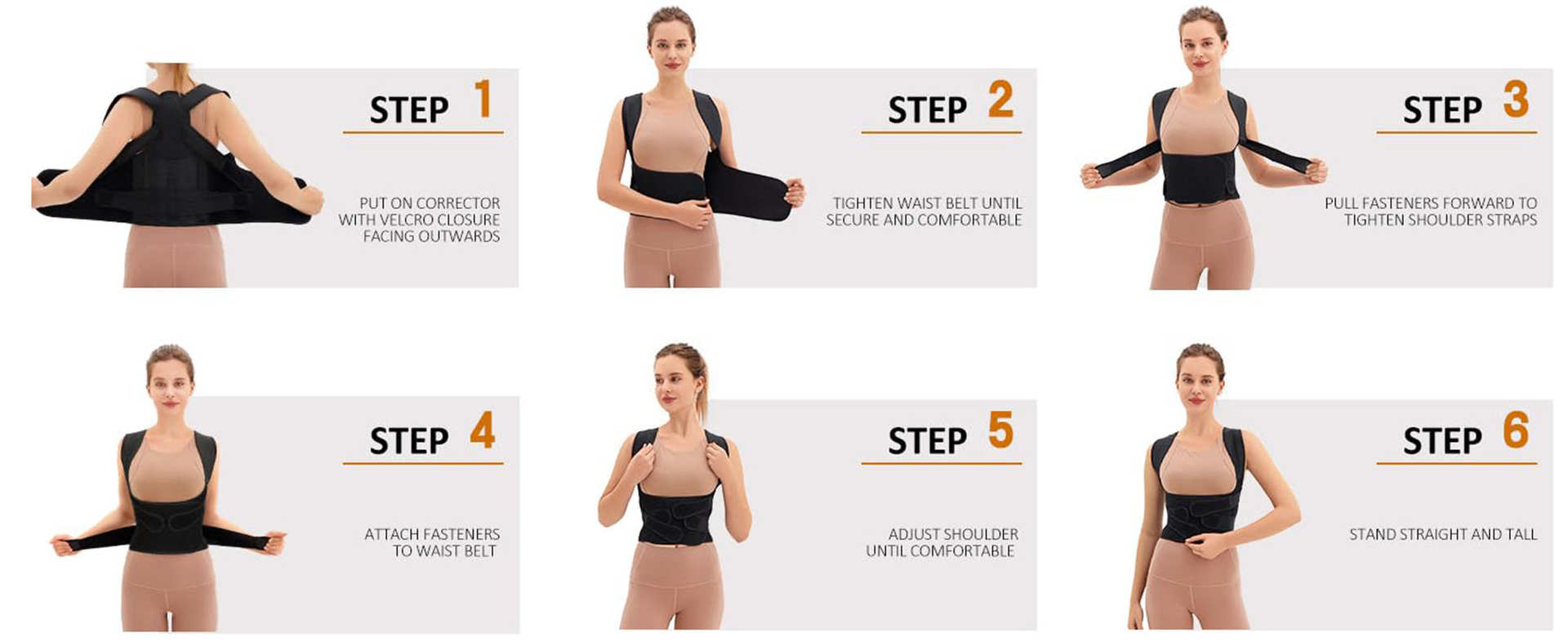 STEP 1

PUT ON CORRECTOR WITH VELCRO CLOSURE FACING OUTWARDS

STEP 2

TIGHTEN WAIST BELT UNTIL SECURE AND COMFORTABLE

STEP 3

PULL FASTENERS FORWARD TO TIGHTEN SHOULDER STRAPS

STEP 4

ATTACH FASTENERS TO WAIST BELT

STEP 5

ADJUST SHOULDER UNTIL COMFORTABLE

STEP 6

STAND STRAIGHT AND TALL