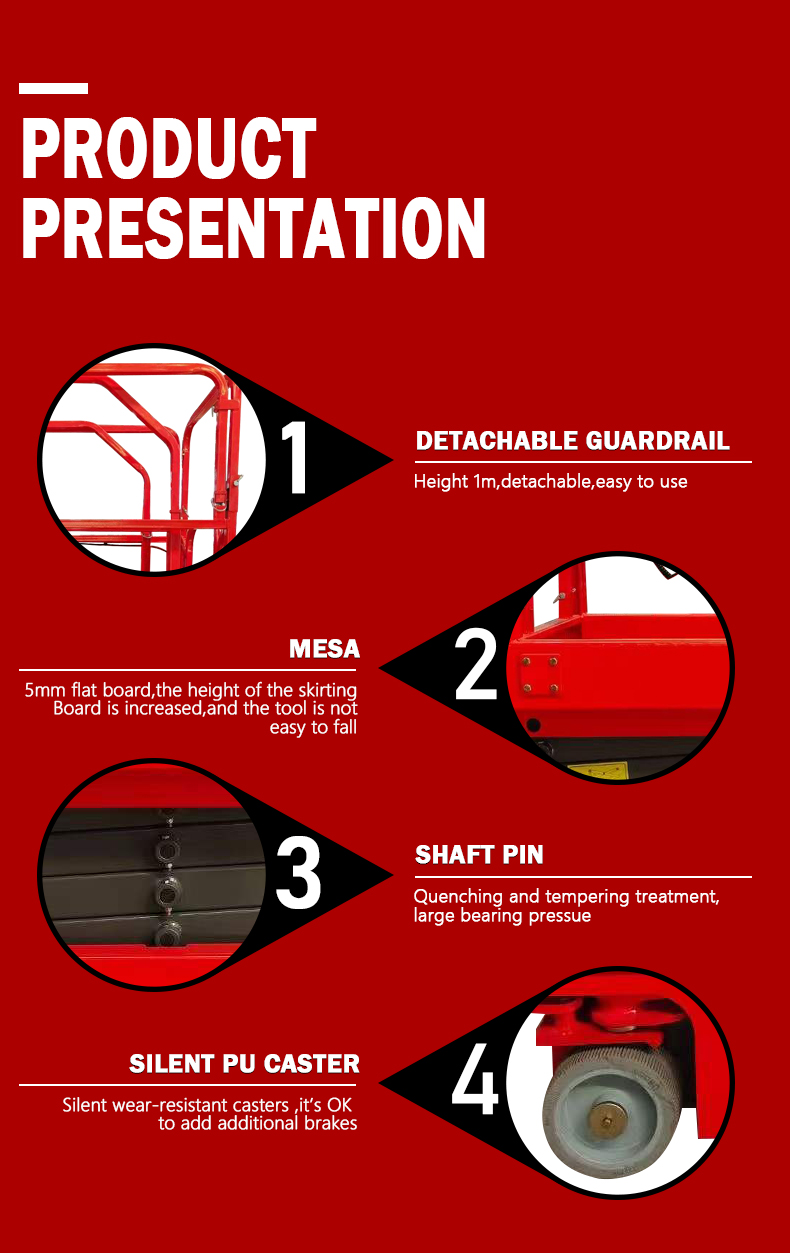 PRODUCT PRESENTATION

1

DETACHABLE GUARDRAIL

Height 1m,detachable,easy to use

2

MESA

5mm flat board,the height of the skirting Board is increased,and the tool is not easy to fall

3

SHAFT PIN

Quenching and tempering treatment, large bearing pressue

4

SILENT PU CASTER

Silent wear-resistant casters ,it's OK to add additional brakes