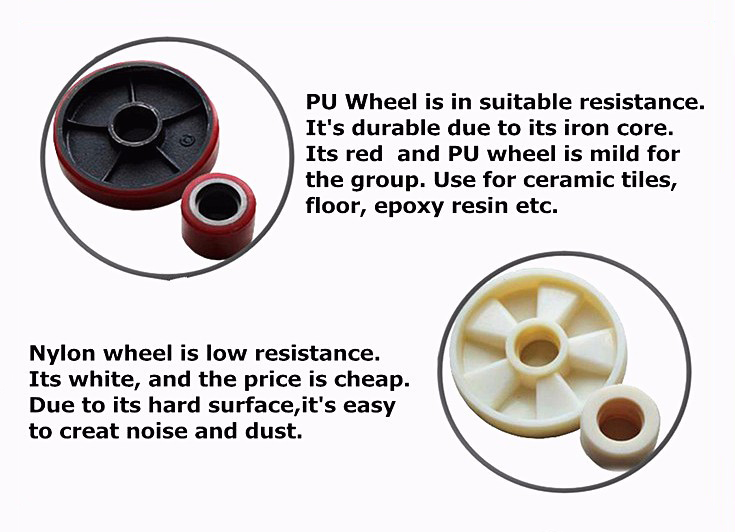 PU Wheel is in suitable resistance. It's durable due to its iron core. Its red  and PU wheel is mild for the group. Use for ceramic tiles, floor, epoxy resin etc.

Nylon wheel is low resistance. Its white, and the price is cheap. Due to its hard surface,it's easy to creat noise and dust.