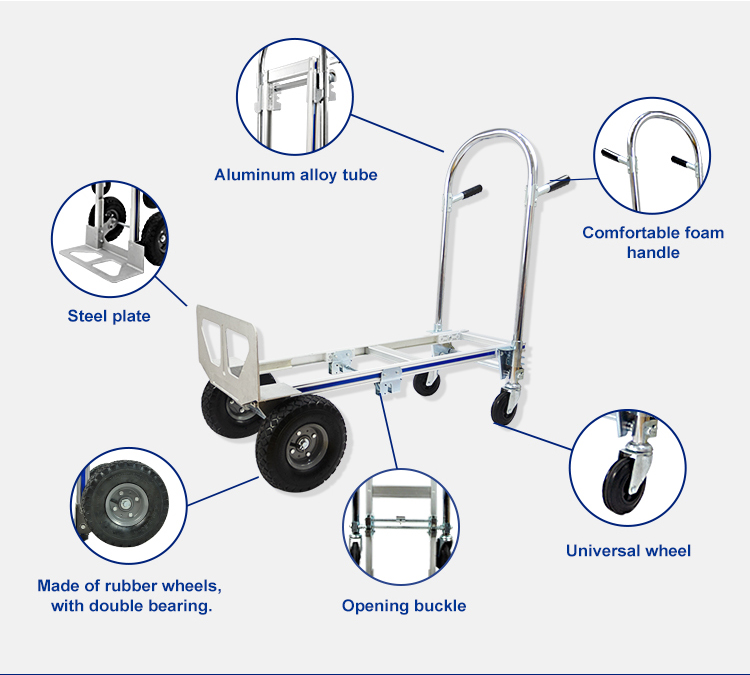 Aluminum alloy tube

Comfortable foam handle

Steel plate

Universal wheel

Made of rubber wheels, with double bearing.

Opening buckle