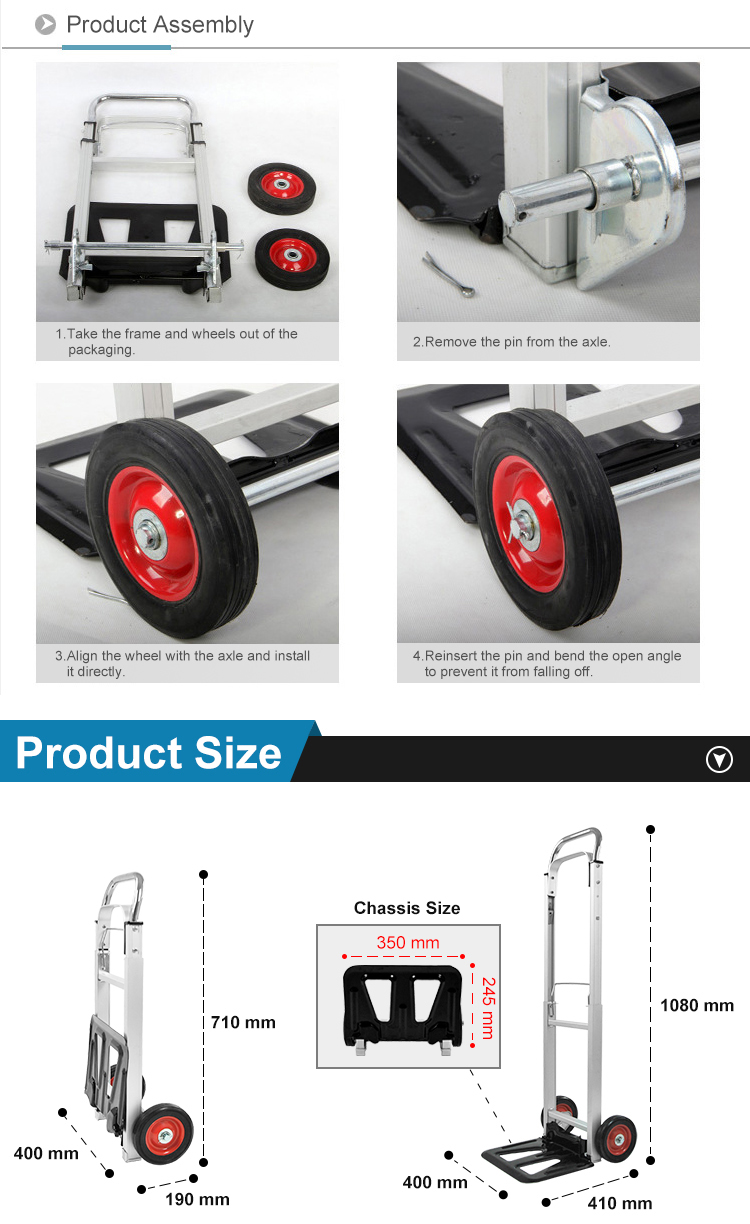 Product Assembly

1.Take the frame and wheels out of the packaging.

2.Remove the pin from the axle.

3.Align the wheel with the axle and install it directly.

4.Reinsert the pin and bend the open angle to prevent it from falling off.

Product Size

710 mm

400 mm

190 mm

Chassis Size

350 mm

245 mm

1080 mm

400 mm

410 mm