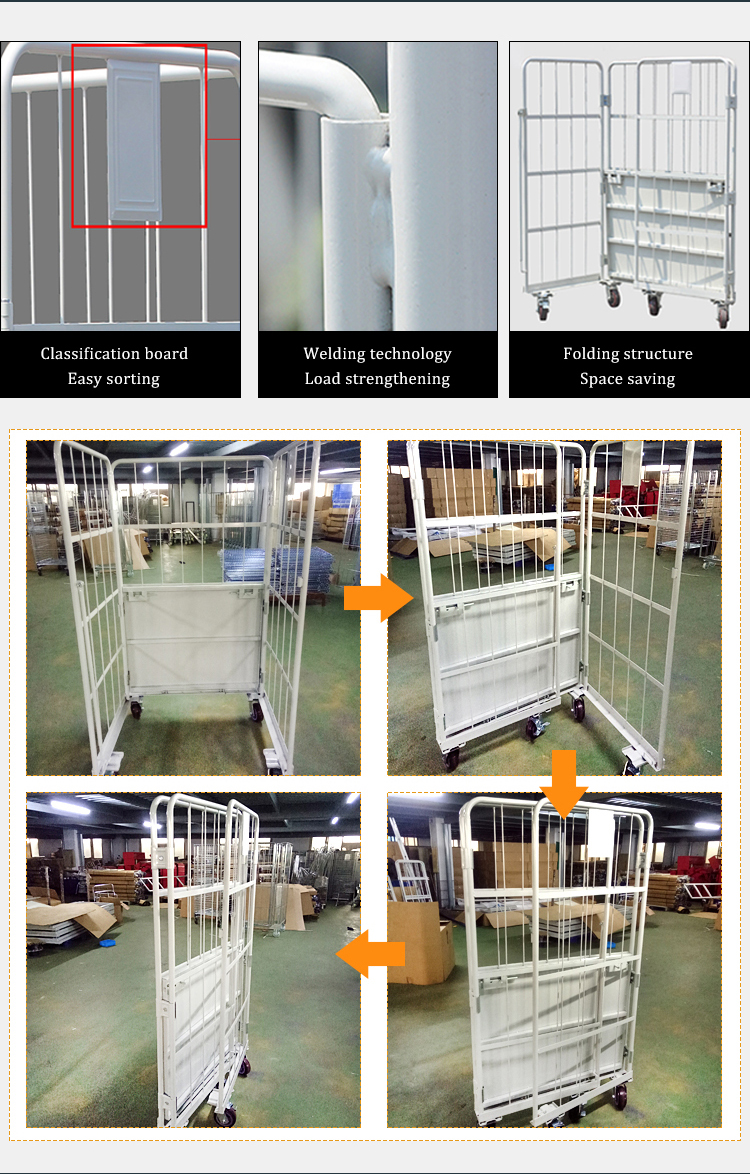 Classification board
Easy sorting

Welding technology
Load strengthening

Folding structure
Space saving