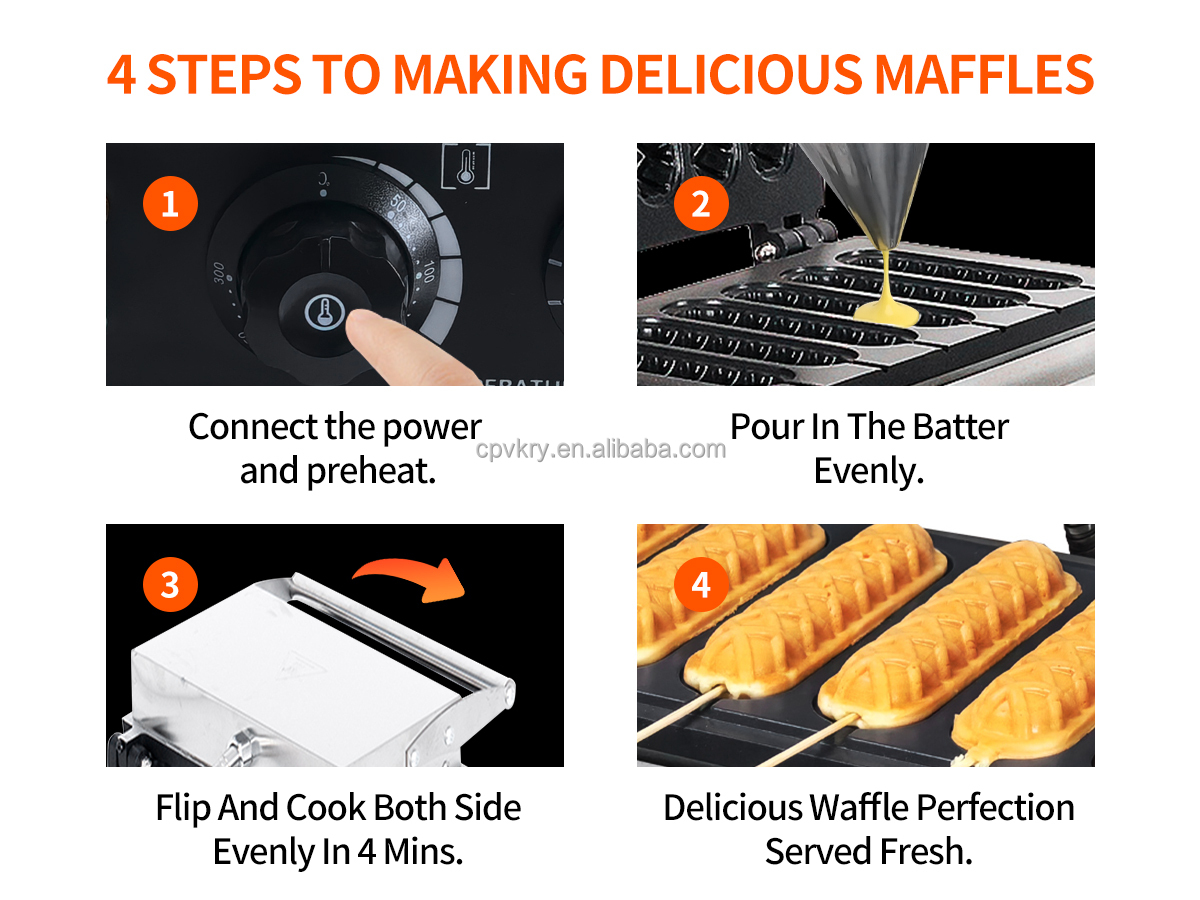 4 STEPS TO MAKING DELICIOUS MAFFLES

1

300

50

100

Connect the power and preheat.

2

Pour In The Batter Evenly.

cpvkry.en.alibaba.com

3

Flip And Cook Both Side Evenly In 4 Mins.

4

Delicious Waffle Perfection Served Fresh.