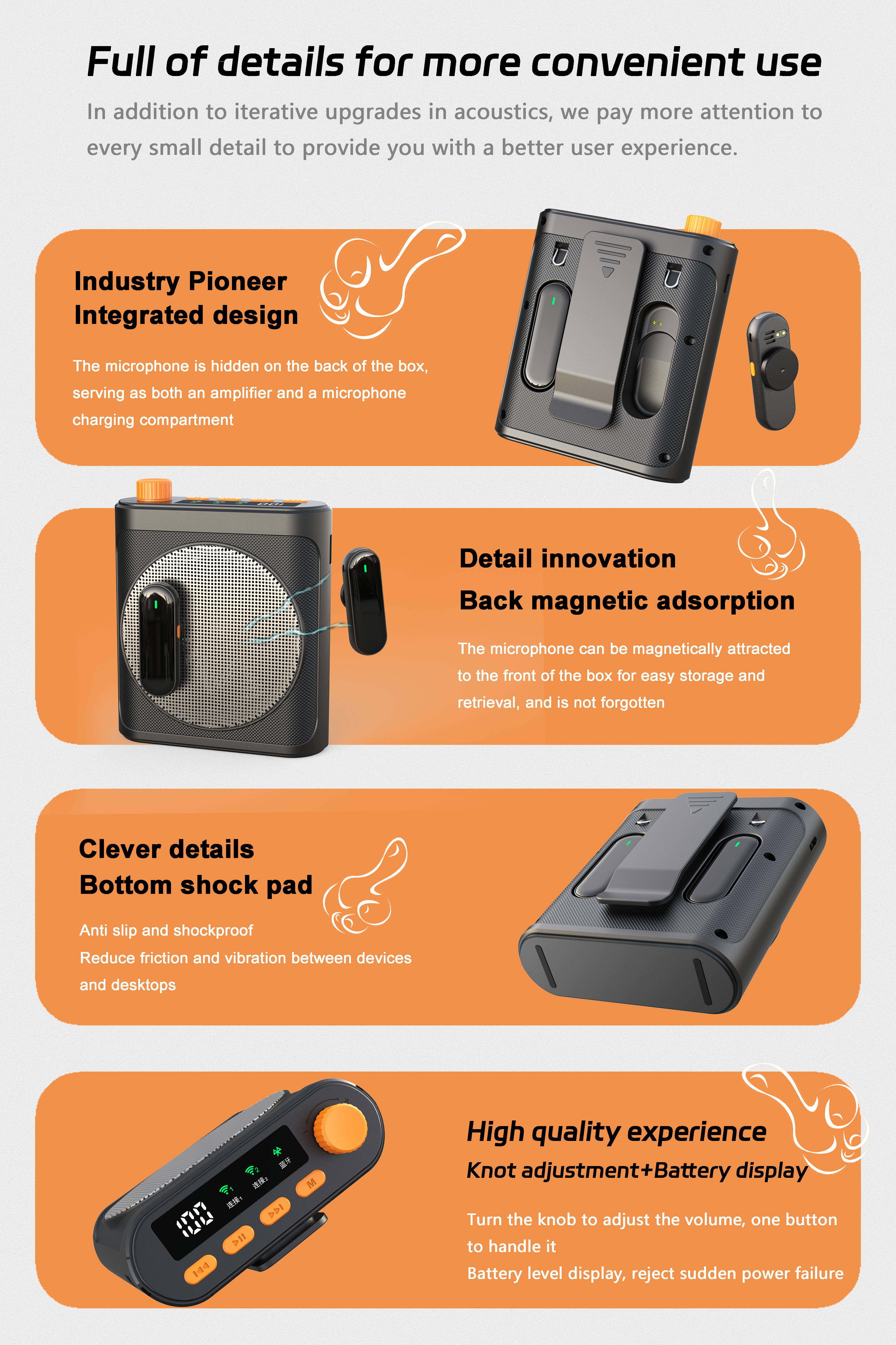 Full of details for more convenient use

In addition to iterative upgrades in acoustics, we pay more attention to every small detail to provide you with a better user experience.

Industry Pioneer
Integrated design

The microphone is hidden on the back of the box, serving as both an amplifier and a microphone charging compartment

Detail innovation
Back magnetic adsorption

The microphone can be magnetically attracted to the front of the box for easy storage and retrieval, and is not forgotten

Clever details
Bottom shock pad

Anti slip and shockproof
Reduce friction and vibration between devices and desktops

100
连接1
连接2
蓝牙
M

High quality experience
Knot adjustment+Battery display

Turn the knob to adjust the volume, one button to handle it
Battery level display, reject sudden power failure