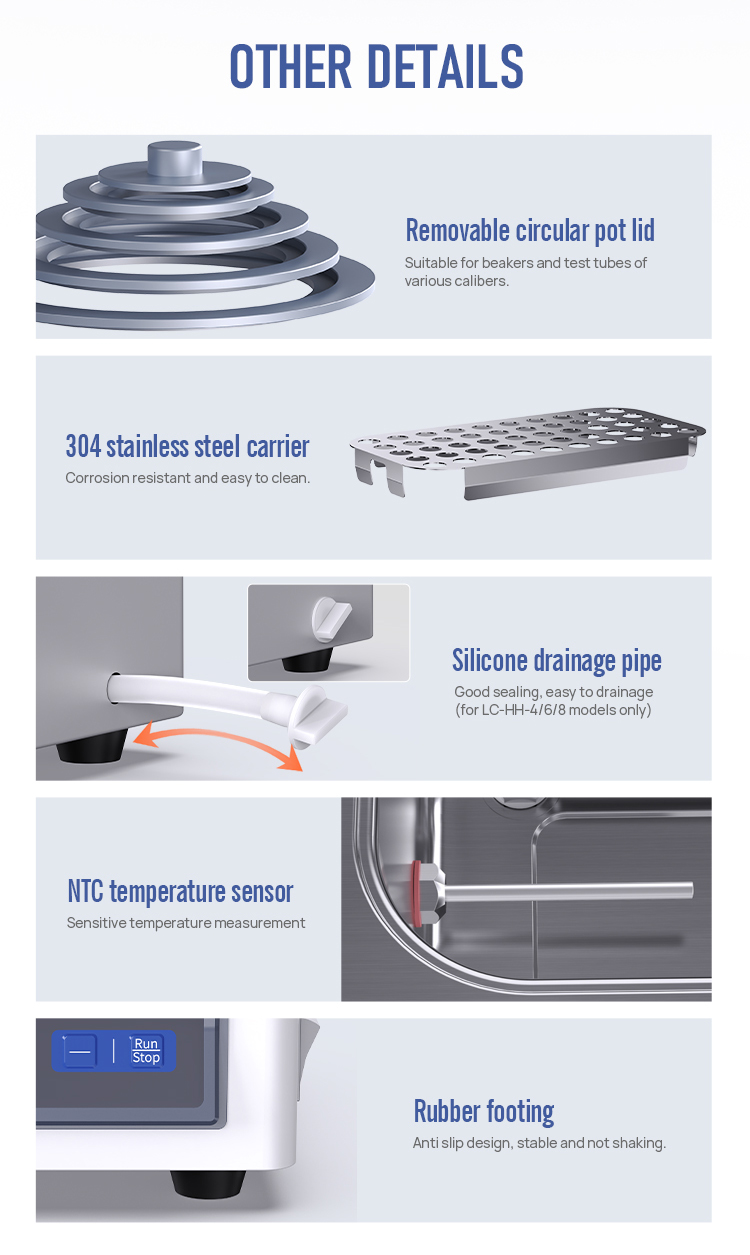 OTHER DETAILS

Removable circular pot lid
Suitable for beakers and test tubes of various calibers.

304 stainless steel carrier
Corrosion resistant and easy to clean.

Silicone drainage pipe
Good sealing, easy to drainage (for LC-HH-4/6/8 models only)

NTC temperature sensor
Sensitive temperature measurement

—
Run Stop

Rubber footing
Anti slip design, stable and not shaking.