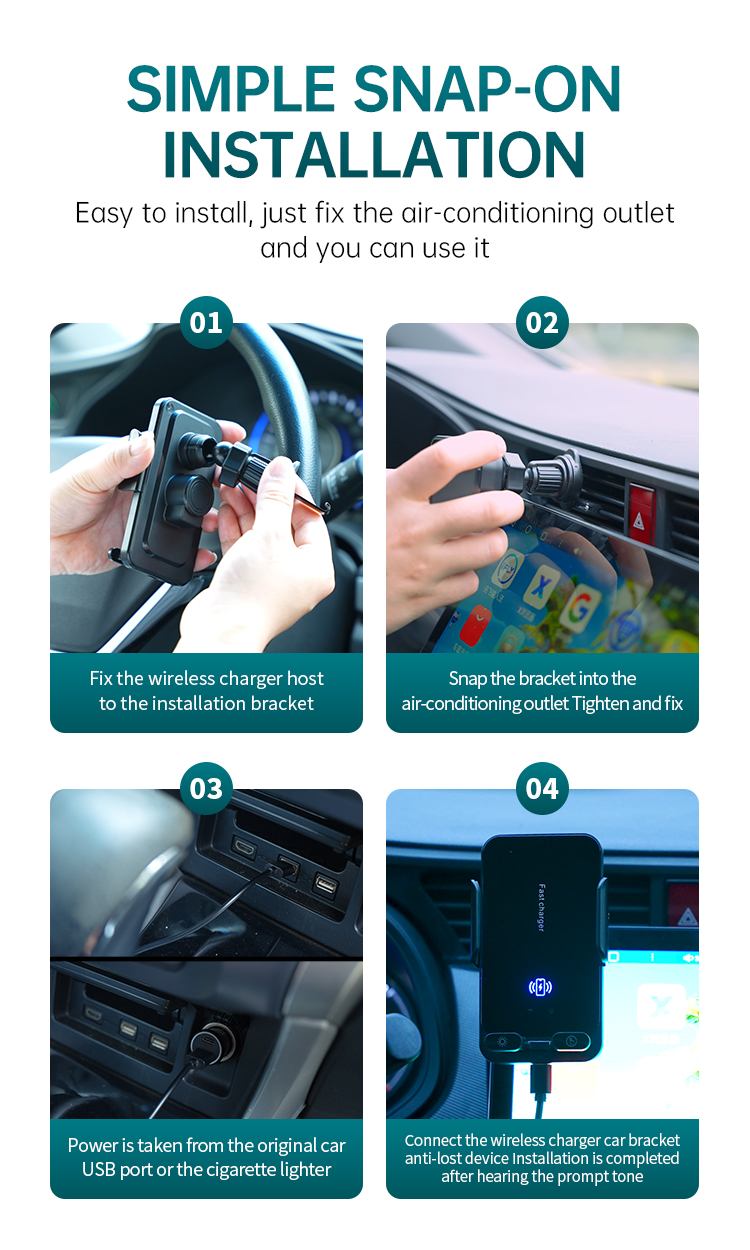 SIMPLE SNAP-ON INSTALLATION

Easy to install, just fix the air-conditioning outlet and you can use it

01

Fix the wireless charger host to the installation bracket

02

Snap the bracket into the air-conditioning outlet Tighten and fix

03

Power is taken from the original car USB port or the cigarette lighter

04

Fast charger

Connect the wireless charger car bracket anti-lost device Installation is completed after hearing the prompt tone