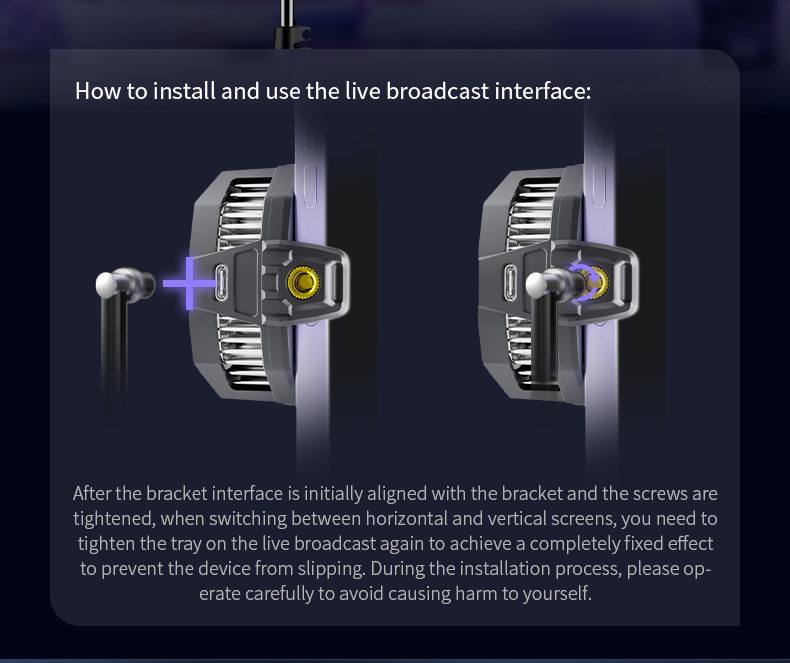 How to install and use the live broadcast interface:

After the bracket interface is initially aligned with the bracket and the screws are tightened, when switching between horizontal and vertical screens, you need to tighten the tray on the live broadcast again to achieve a completely fixed effect to prevent the device from slipping. During the installation process, please operate carefully to avoid causing harm to yourself.