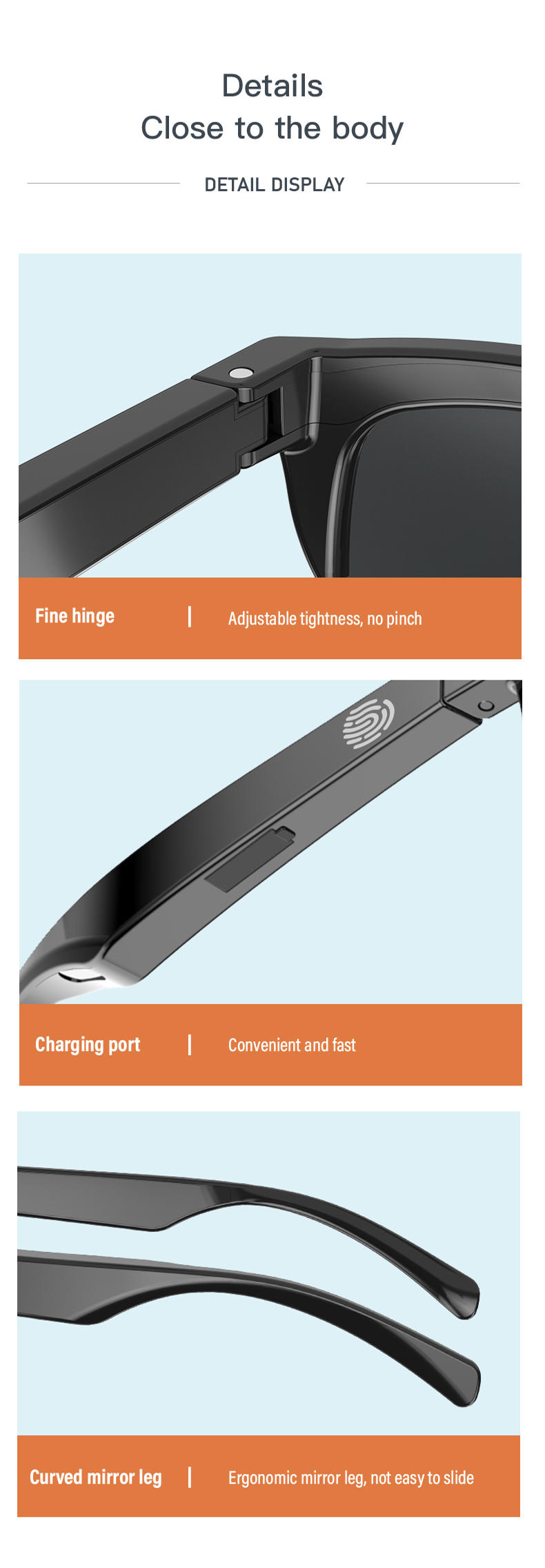 Details
Close to the body

DETAIL DISPLAY

Fine hinge | Adjustable tightness, no pinch

Charging port | Convenient and fast

Curved mirror leg | Ergonomic mirror leg, not easy to slide