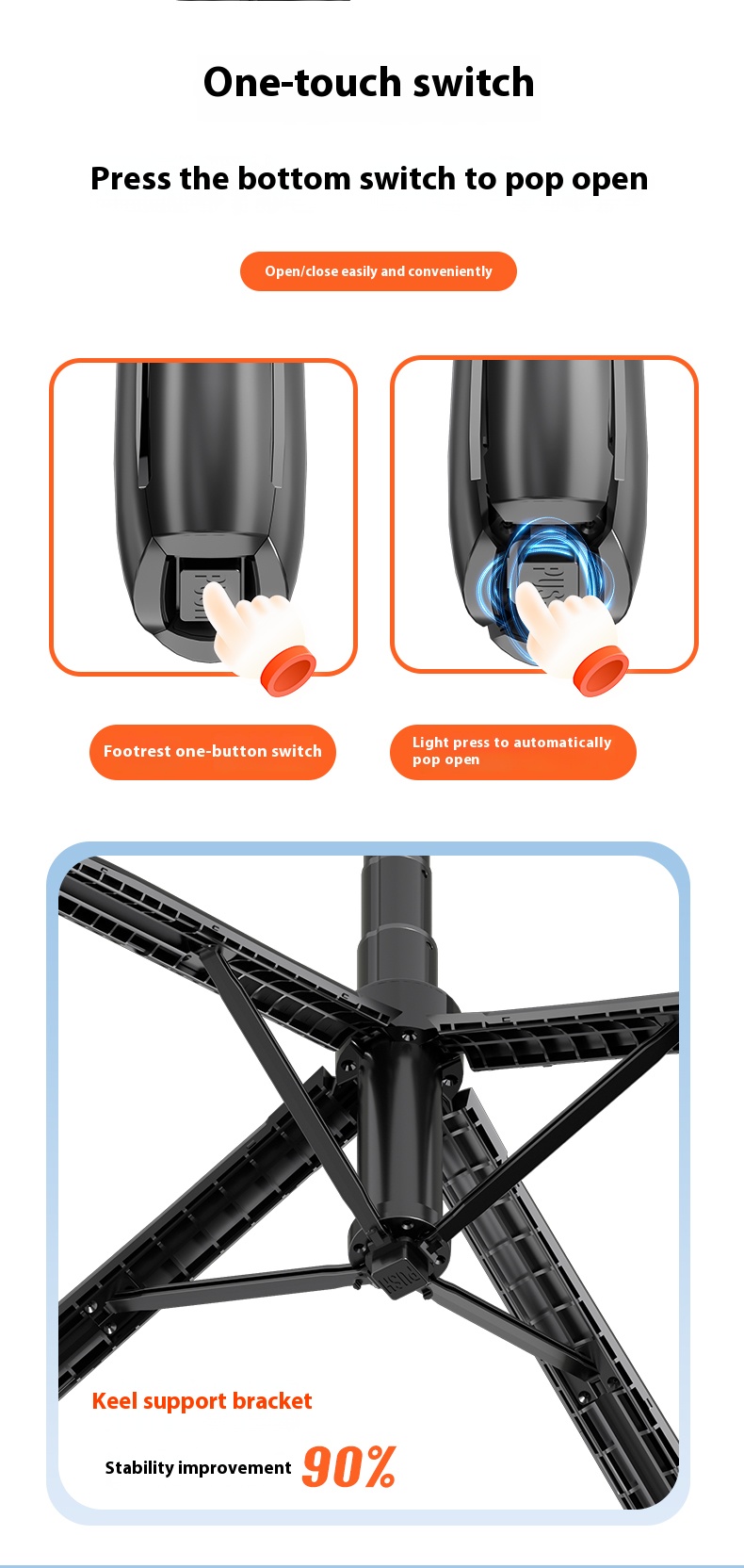 One-touch switch

Press the bottom switch to pop open

Open/close easily and conveniently

PUSH

PUSH

Footrest one-button switch

Light press to automatically pop open

PUSH

Keel support bracket

Stability improvement 90%