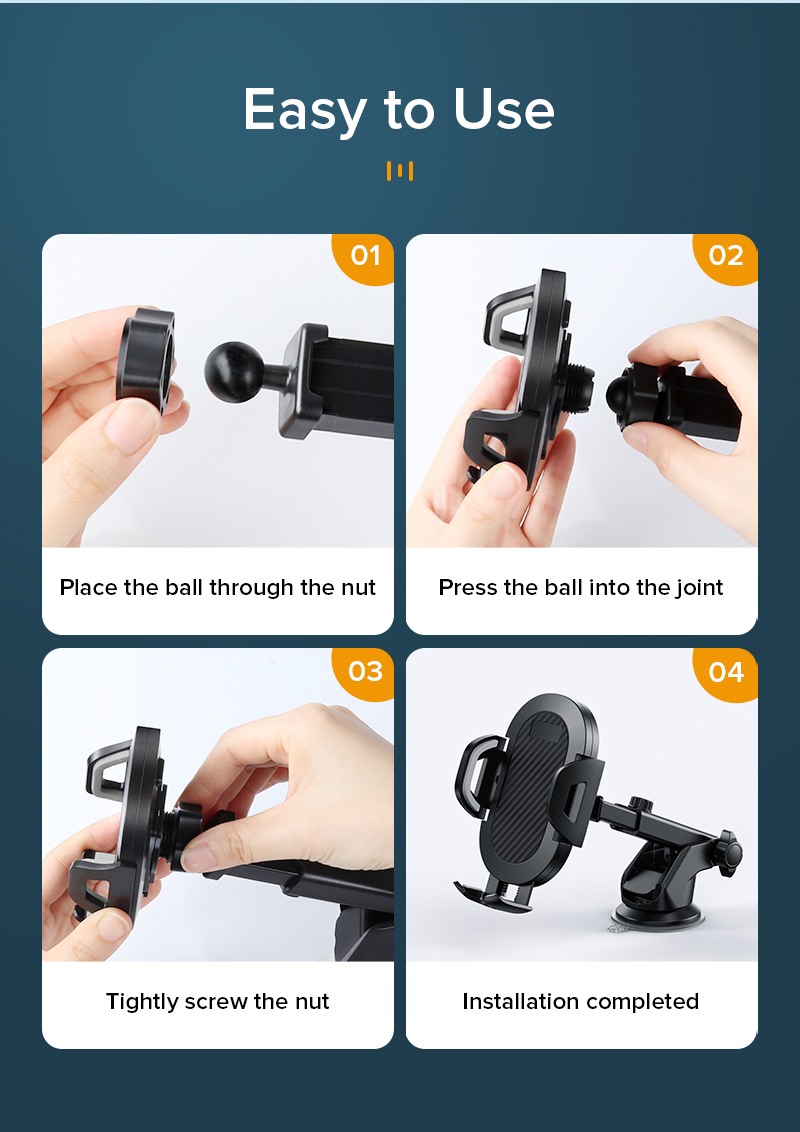 Easy to Use

01

Place the ball through the nut

02

Press the ball into the joint

03

Tightly screw the nut

04

Installation completed