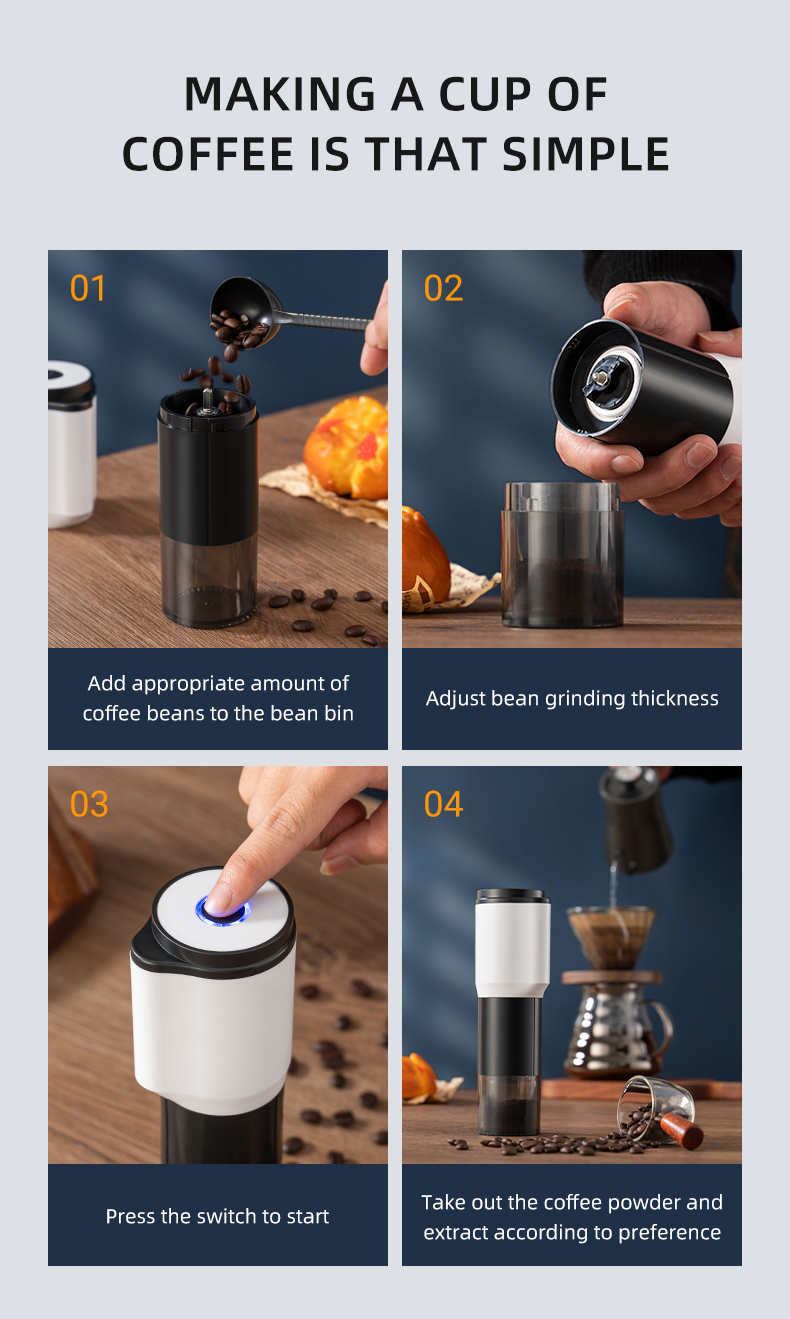 MAKING A CUP OF COFFEE IS THAT SIMPLE

01

Add appropriate amount of coffee beans to the bean bin

02

Adjust bean grinding thickness

03

Press the switch to start

04

Take out the coffee powder and extract according to preference