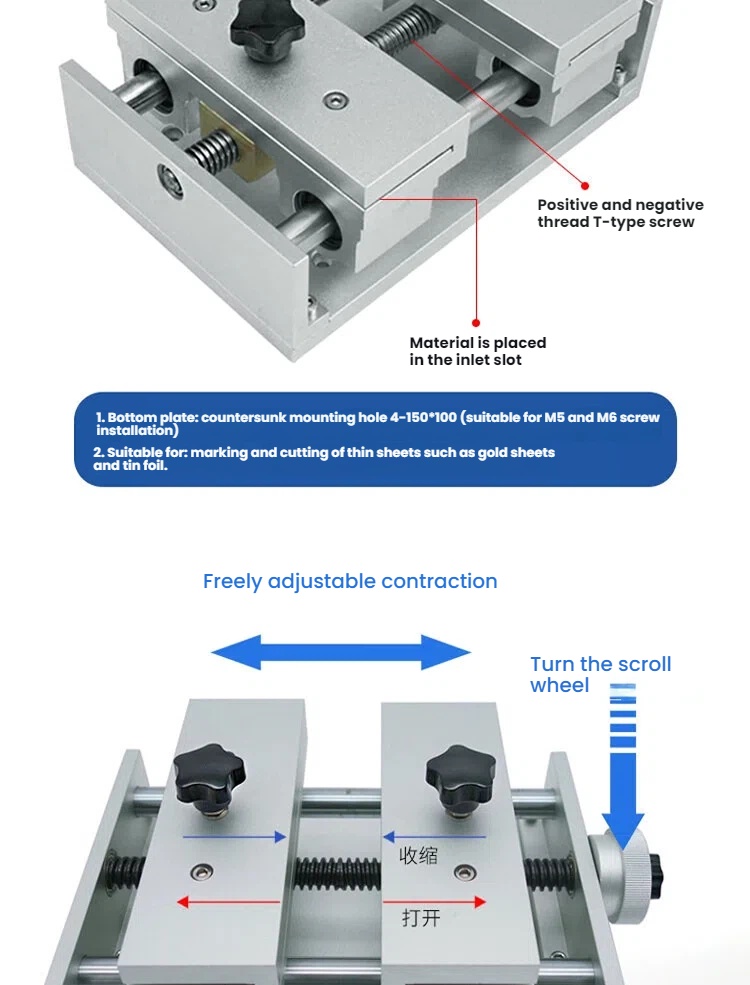 Positive and negative thread T-type screw

Material is placed in the inlet slot

1. Bottom plate: countersunk mounting hole 4-150*100 (suitable for M5 and M6 screw installation)

2. Suitable for: marking and cutting of thin sheets such as gold sheets and tin foil.

Freely adjustable contraction

Turn the scroll wheel

收缩

打开