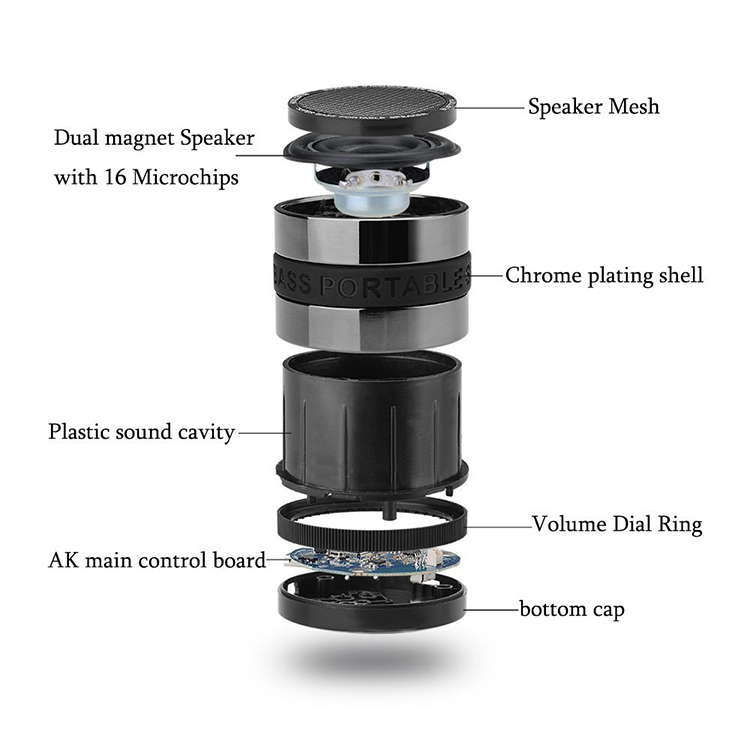 Speaker Mesh

Dual magnet Speaker with 16 Microchips

BASS PORTABLES

Chrome plating shell

Plastic sound cavity

Volume Dial Ring

AK main control board

bottom cap