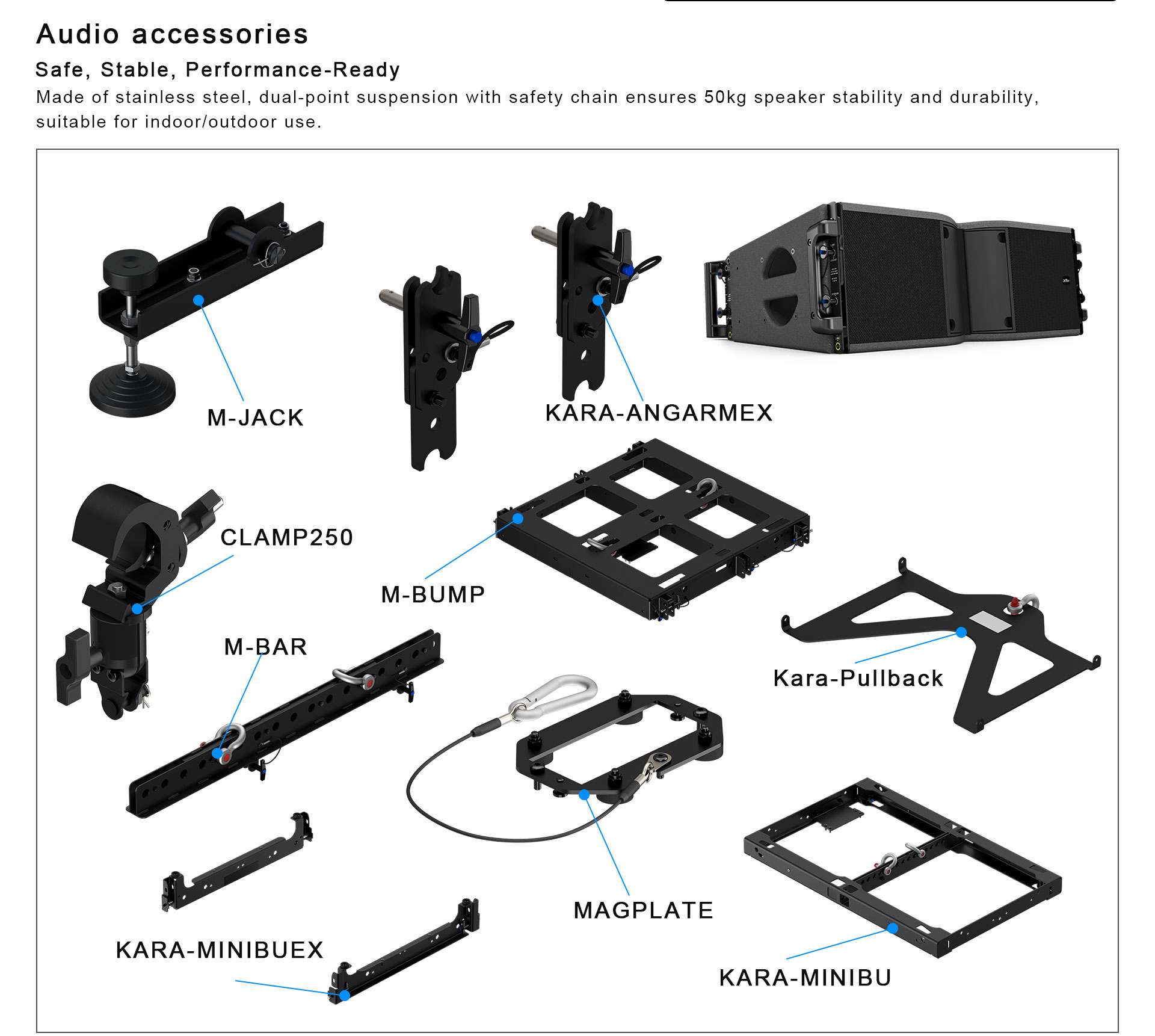 Audio accessories

Safe, Stable, Performance-Ready

Made of stainless steel, dual-point suspension with safety chain ensures 50kg speaker stability and durability, suitable for indoor/outdoor use.

M-JACK

KARA-ANGARMEX

CLAMP250

M-BUMP

M-BAR

Kara-Pullback

MAGPLATE

KARA-MINIBUEX

KARA-MINIBU