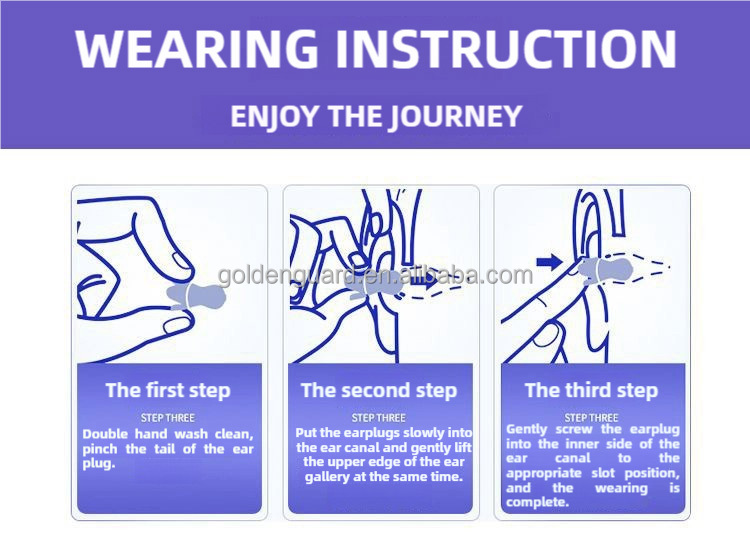 WEARING INSTRUCTION

ENJOY THE JOURNEY

goldenguard.en.alibaba.com

The first step

STEP THREE

Double hand wash clean, pinch the tail of the ear plug.

The second step

STEP THREE

Put the earplugs slowly into the ear canal and gently lift the upper edge of the ear gallery at the same time.

The third step

STEP THREE

Gently screw the earplug into the inner side of the ear canal to the appropriate slot position, and the wearing is complete.