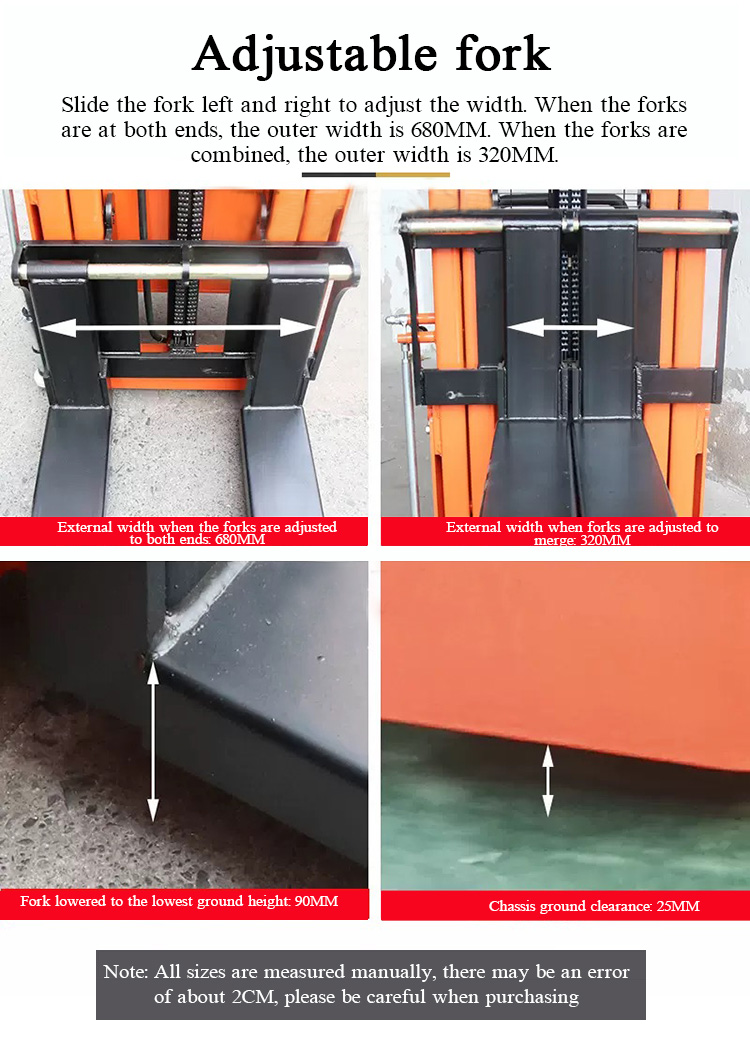 Adjustable fork

Slide the fork left and right to adjust the width. When the forks are at both ends, the outer width is 680MM. When the forks are combined, the outer width is 320MM.

External width when the forks are adjusted to both ends: 680MM

External width when forks are adjusted to merge: 320MM

Fork lowered to the lowest ground height: 90MM

Chassis ground clearance: 25MM

Note: All sizes are measured manually, there may be an error of about 2CM, please be careful when purchasing