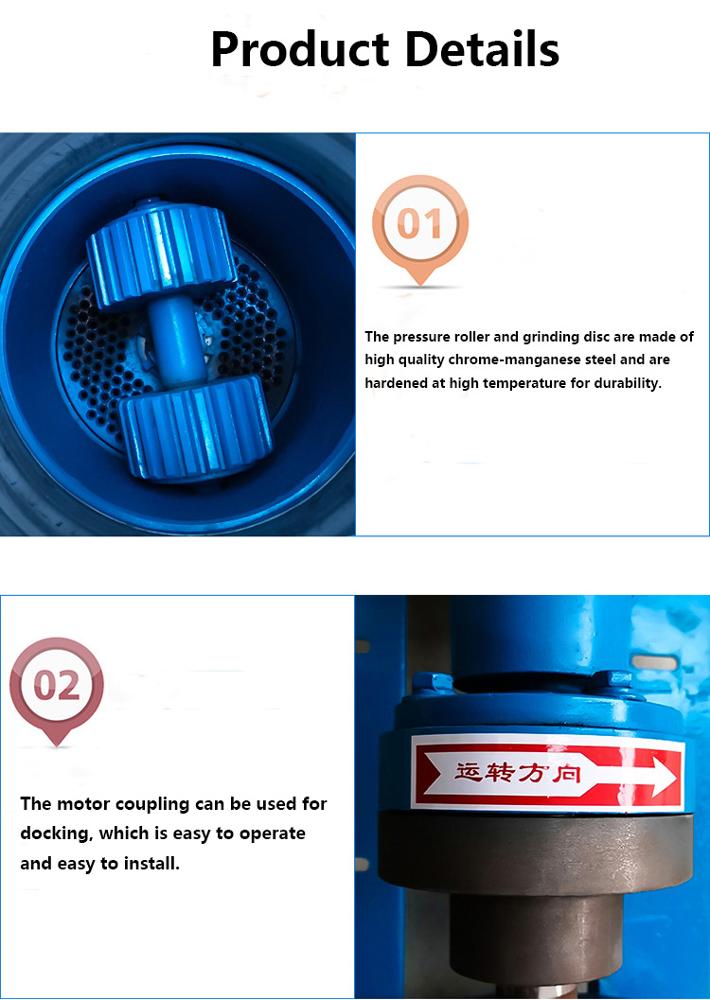 Product Details

01

The pressure roller and grinding disc are made of high quality chrome-manganese steel and are hardened at high temperature for durability.

02

The motor coupling can be used for docking, which is easy to operate and easy to install.

运转方向