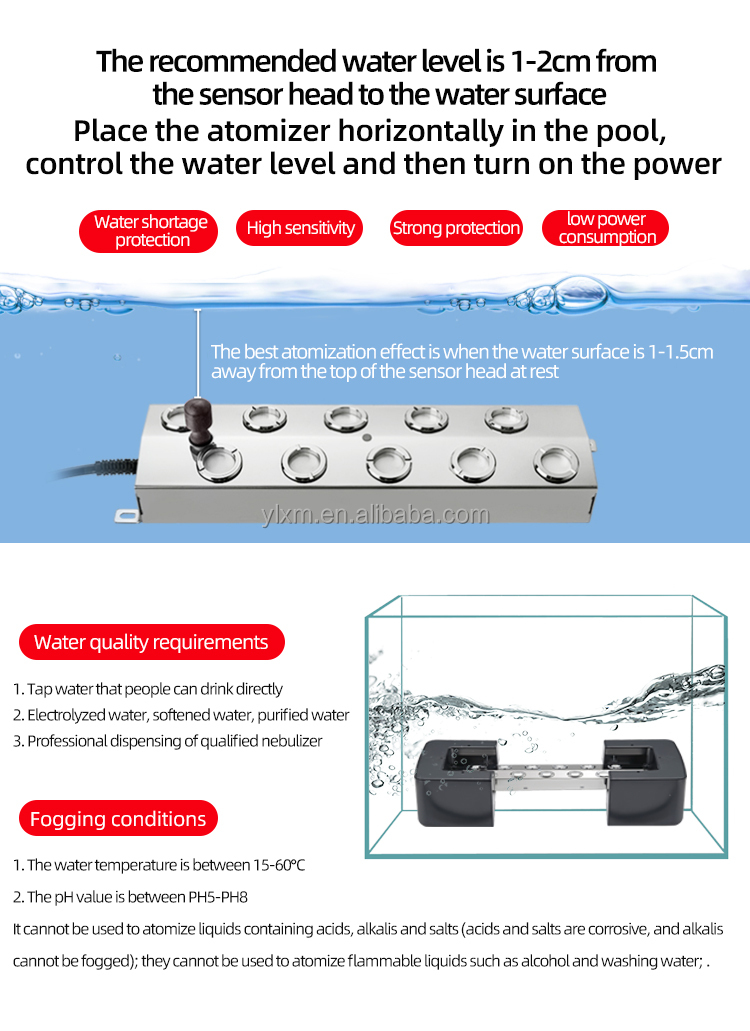 The recommended water level is 1-2cm from the sensor head to the water surface
Place the atomizer horizontally in the pool, control the water level and then turn on the power

Water shortage protection

High sensitivity

Strong protection

low power consumption

The best atomization effect is when the water surface is 1-1.5cm away from the top of the sensor head at rest

ylxm.en.alibaba.com

Water quality requirements

1. Tap water that people can drink directly
2. Electrolyzed water, softened water, purified water
3. Professional dispensing of qualified nebulizer

Fogging conditions

1. The water temperature is between 15-60°C
2. The pH value is between PH5-PH8

It cannot be used to atomize liquids containing acids, alkalis and salts (acids and salts are corrosive, and alkalis cannot be fogged); they cannot be used to atomize flammable liquids such as alcohol and washing water; .