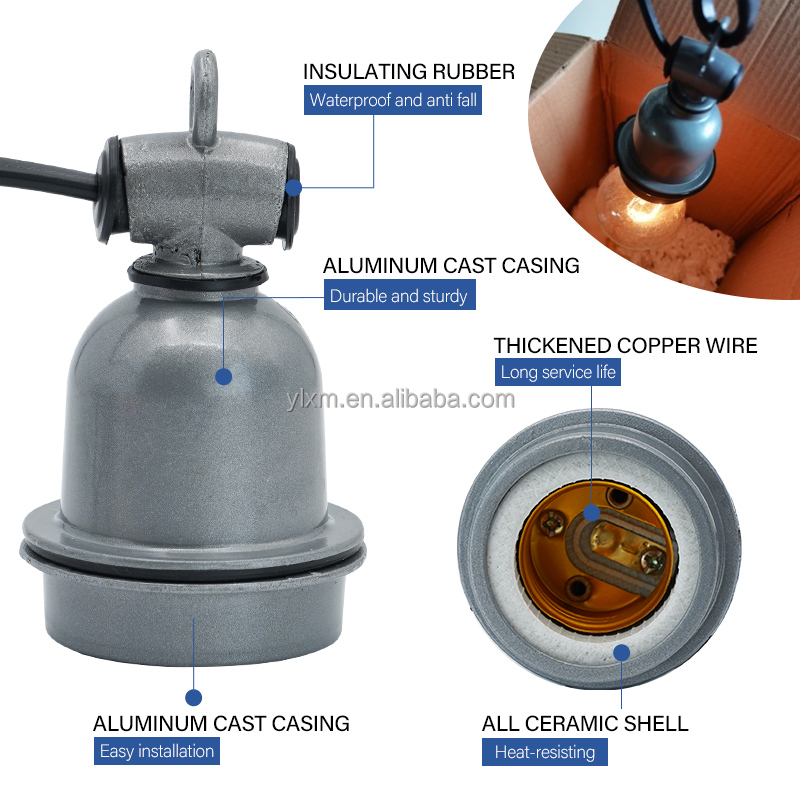 INSULATING RUBBER
Waterproof and anti fall

ALUMINUM CAST CASING
Durable and sturdy

THICKENED COPPER WIRE
Long service life

ylxm.en.alibaba.com

ALUMINUM CAST CASING
Easy installation

ALL CERAMIC SHELL
Heat-resisting