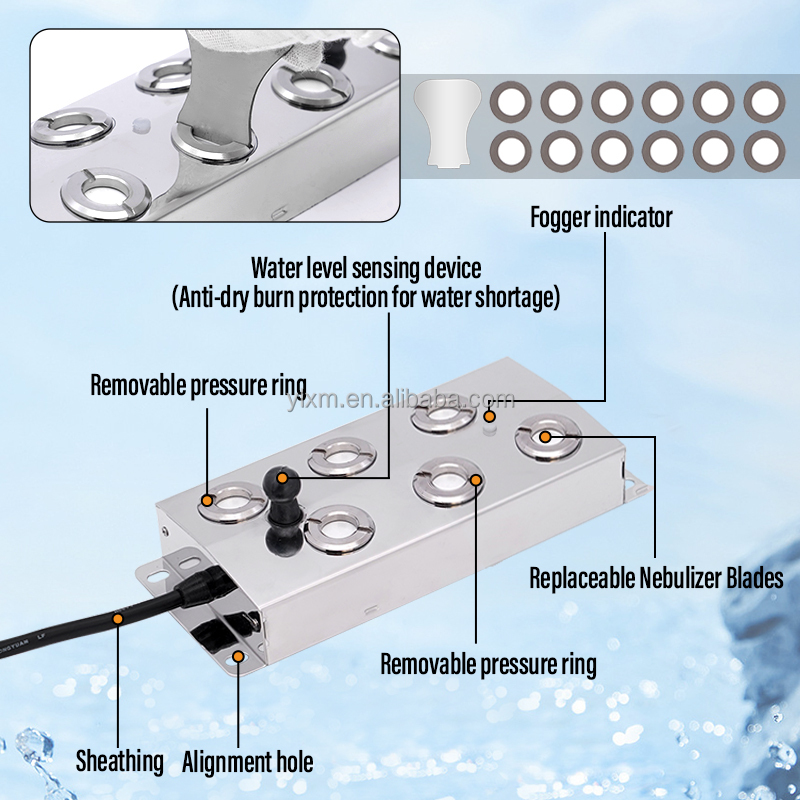 Fogger indicator

Water level sensing device
(Anti-dry burn protection for water shortage)

Removable pressure ring

yixm.en.alibaba.com

Replaceable Nebulizer Blades

Removable pressure ring

Sheathing

Alignment hole