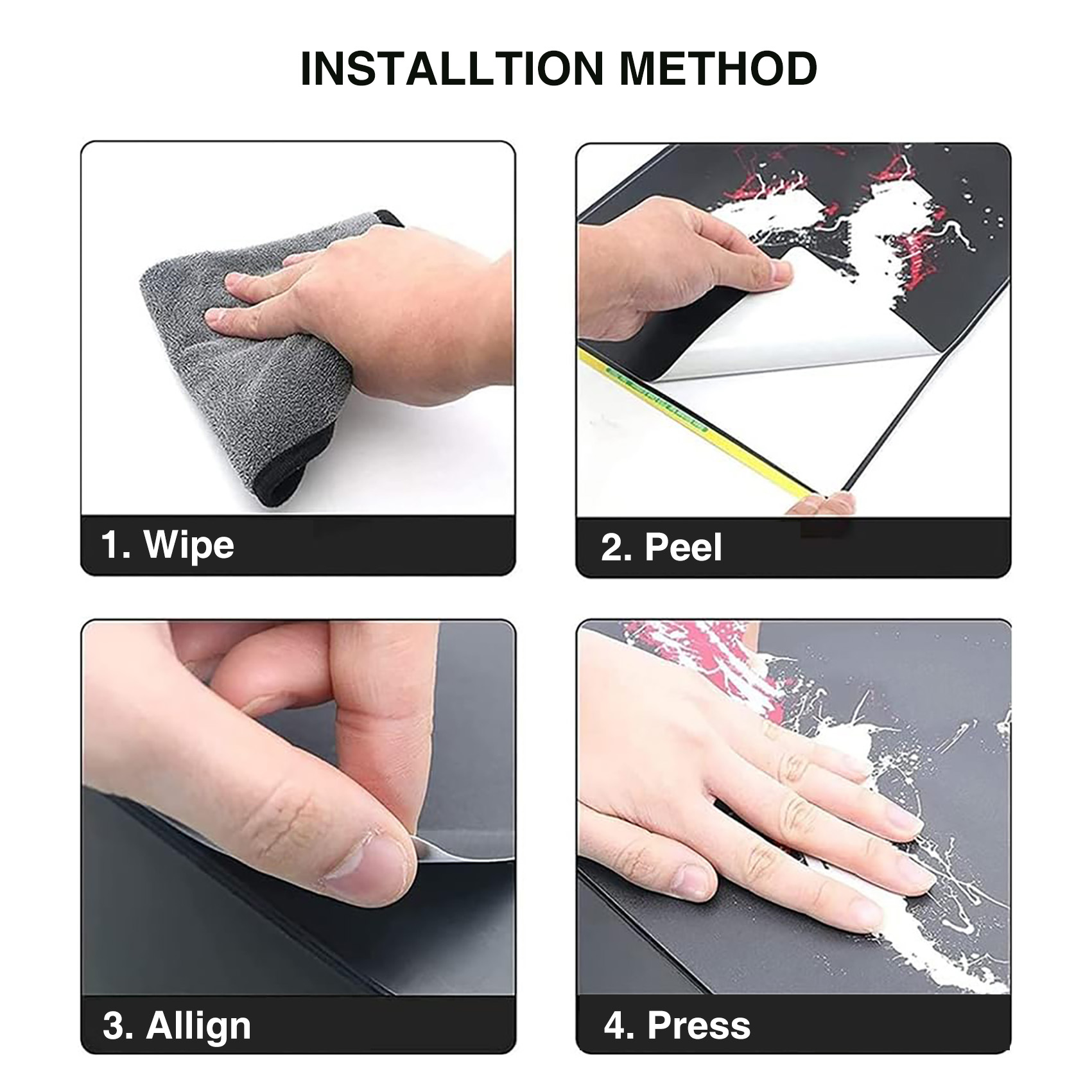 INSTALLTION METHOD

1. Wipe

2. Peel

3. Allign

4. Press