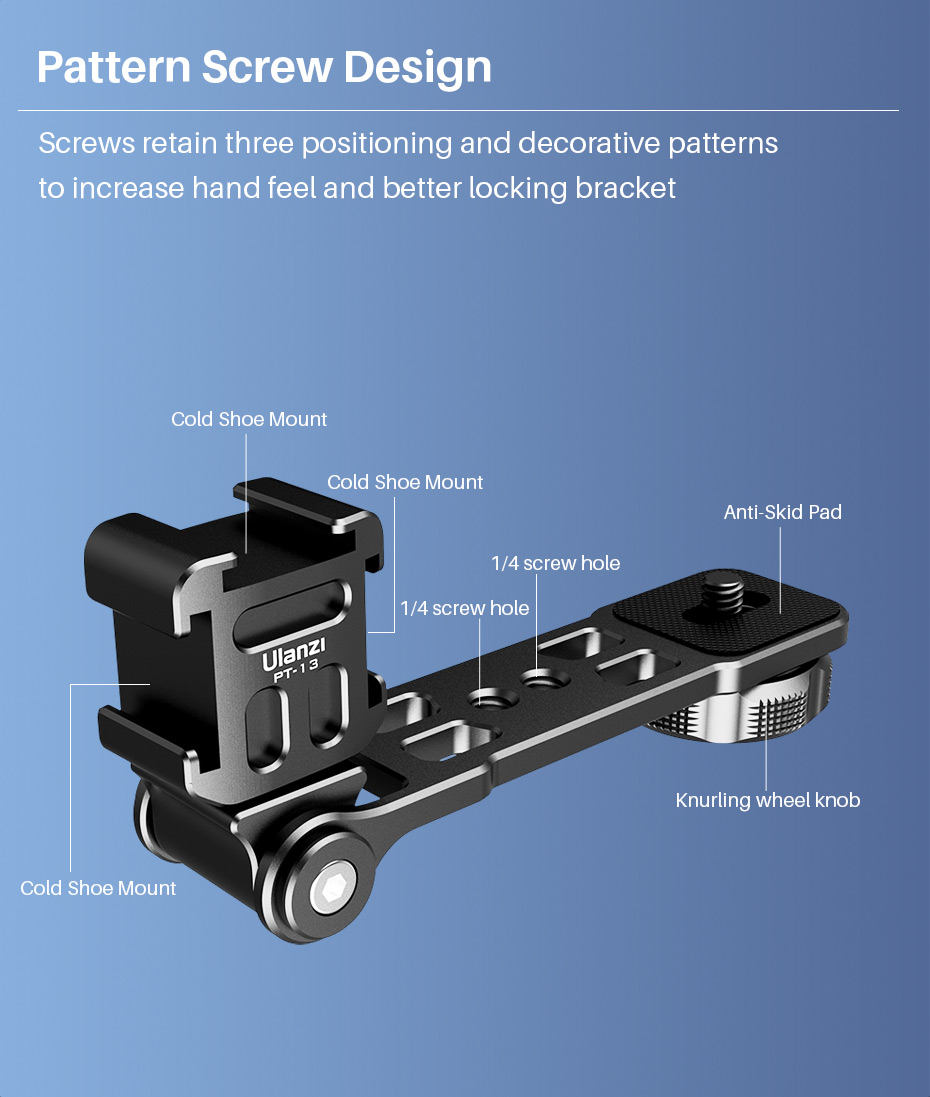 Pattern Screw Design

Screws retain three positioning and decorative patterns to increase hand feel and better locking bracket

Cold Shoe Mount

Cold Shoe Mount

Anti-Skid Pad

1/4 screw hole

1/4 screw hole

Ulanzi
PT-13

Knurling wheel knob

Cold Shoe Mount