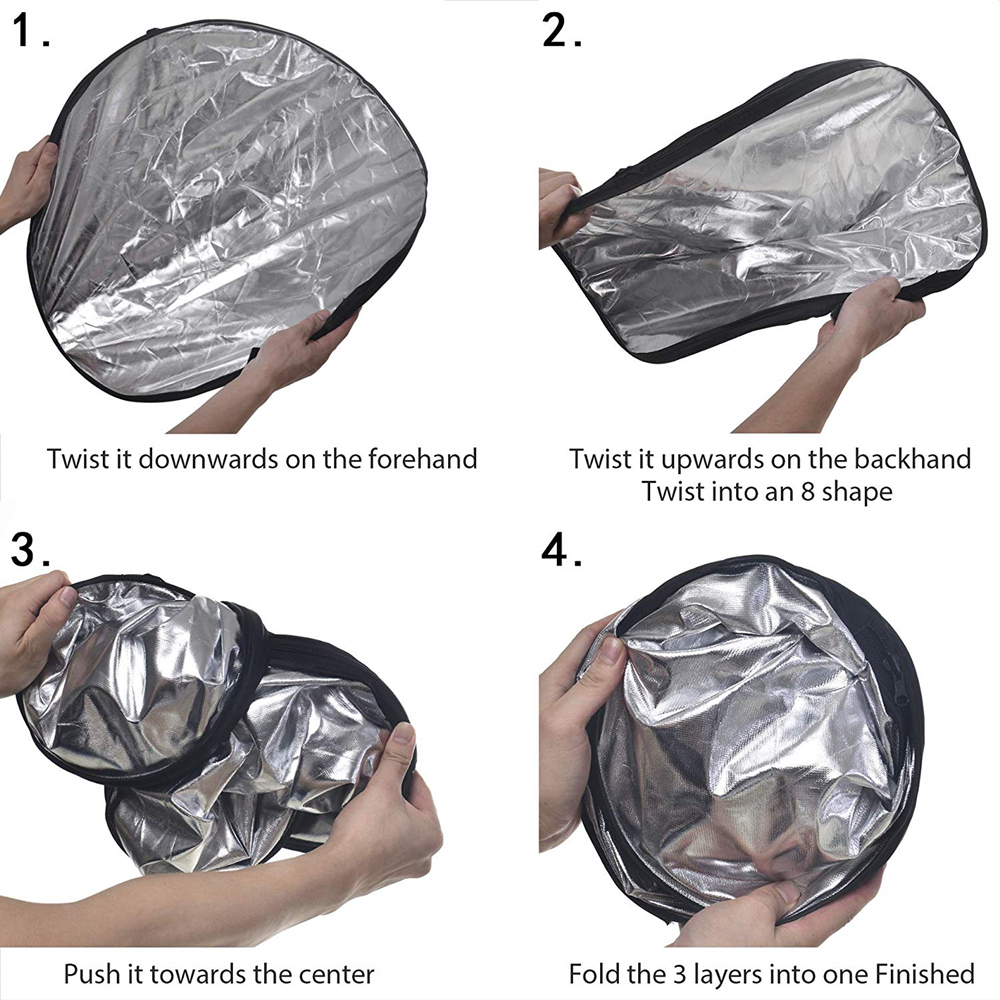 1.

Twist it downwards on the forehand

2.

Twist it upwards on the backhand
Twist into an 8 shape

3.

Push it towards the center

4.

Fold the 3 layers into one Finished