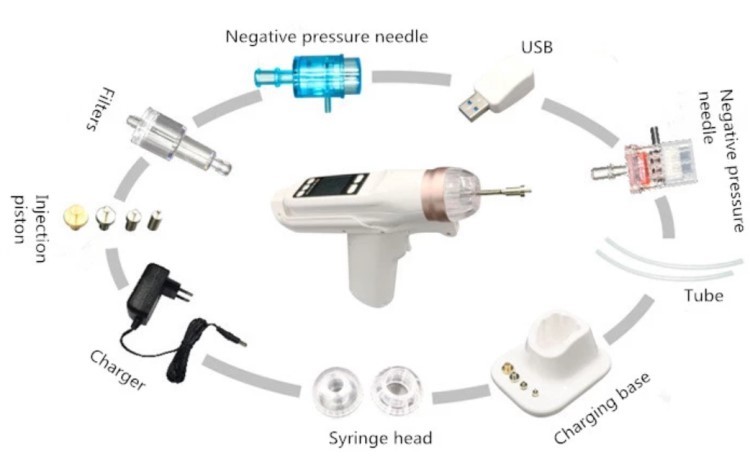 Negative pressure needle

USB

Negative pressure needle

Tube

Charging base

Syringe head

Charger

Injection piston

Filters