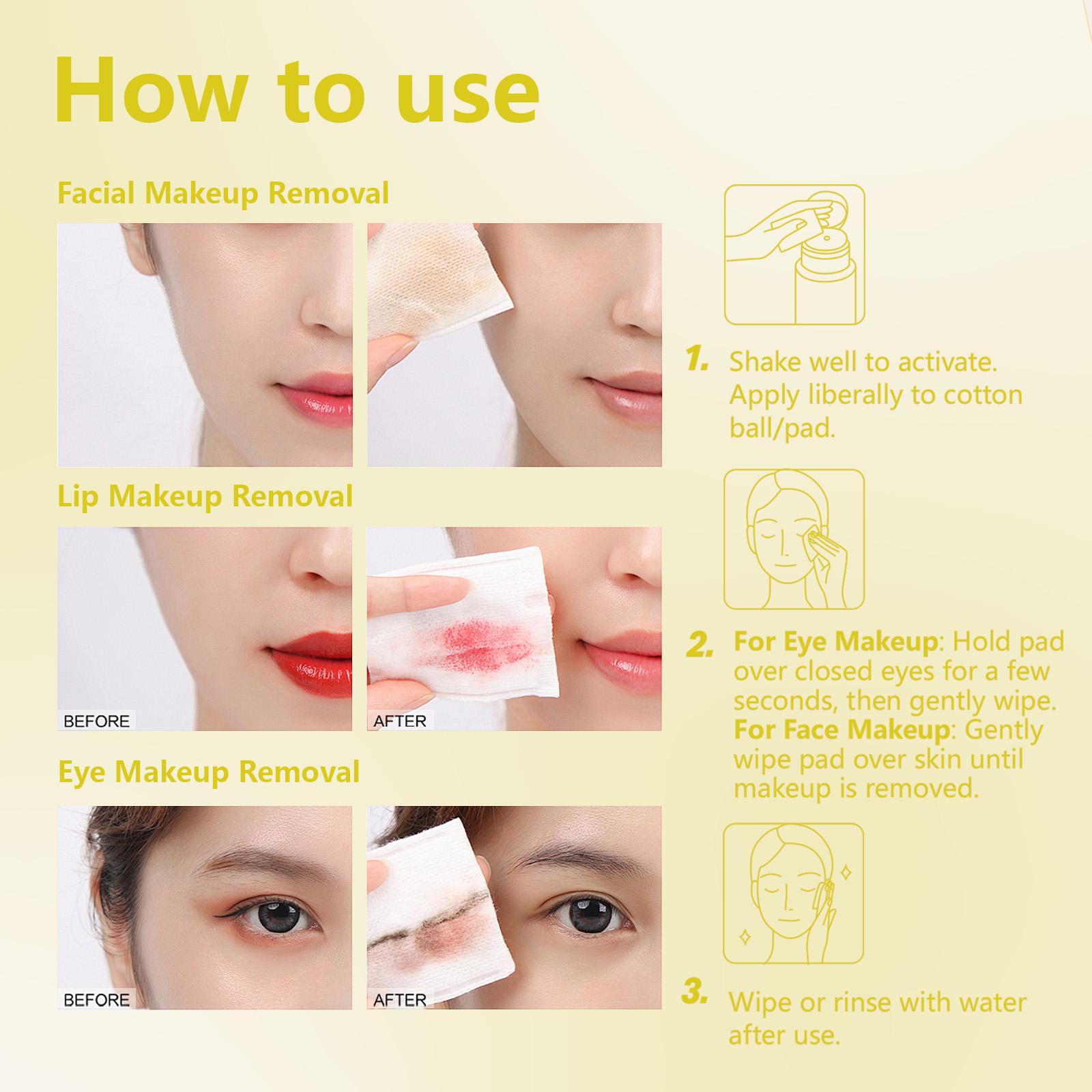 How to use

Facial Makeup Removal

Lip Makeup Removal

BEFORE

AFTER

Eye Makeup Removal

BEFORE

AFTER

1. Shake well to activate. Apply liberally to cotton ball/pad.

2. For Eye Makeup: Hold pad over closed eyes for a few seconds, then gently wipe. For Face Makeup: Gently wipe pad over skin until makeup is removed.

3. Wipe or rinse with water after use.