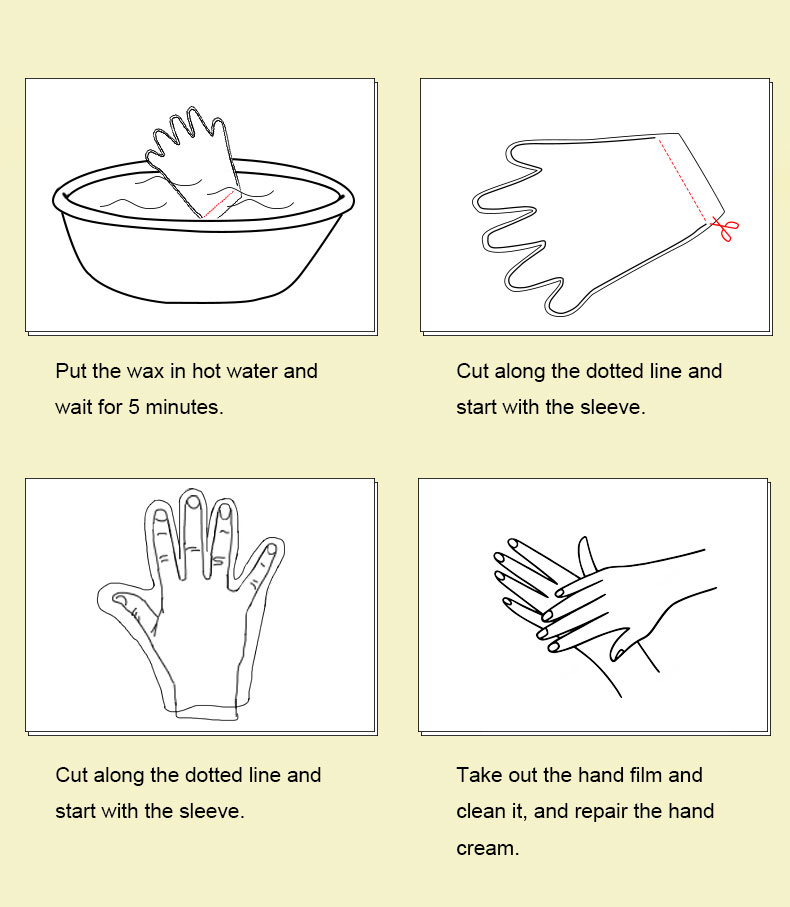 Put the wax in hot water and wait for 5 minutes.

Cut along the dotted line and start with the sleeve.

Cut along the dotted line and start with the sleeve.

Take out the hand film and clean it, and repair the hand cream.