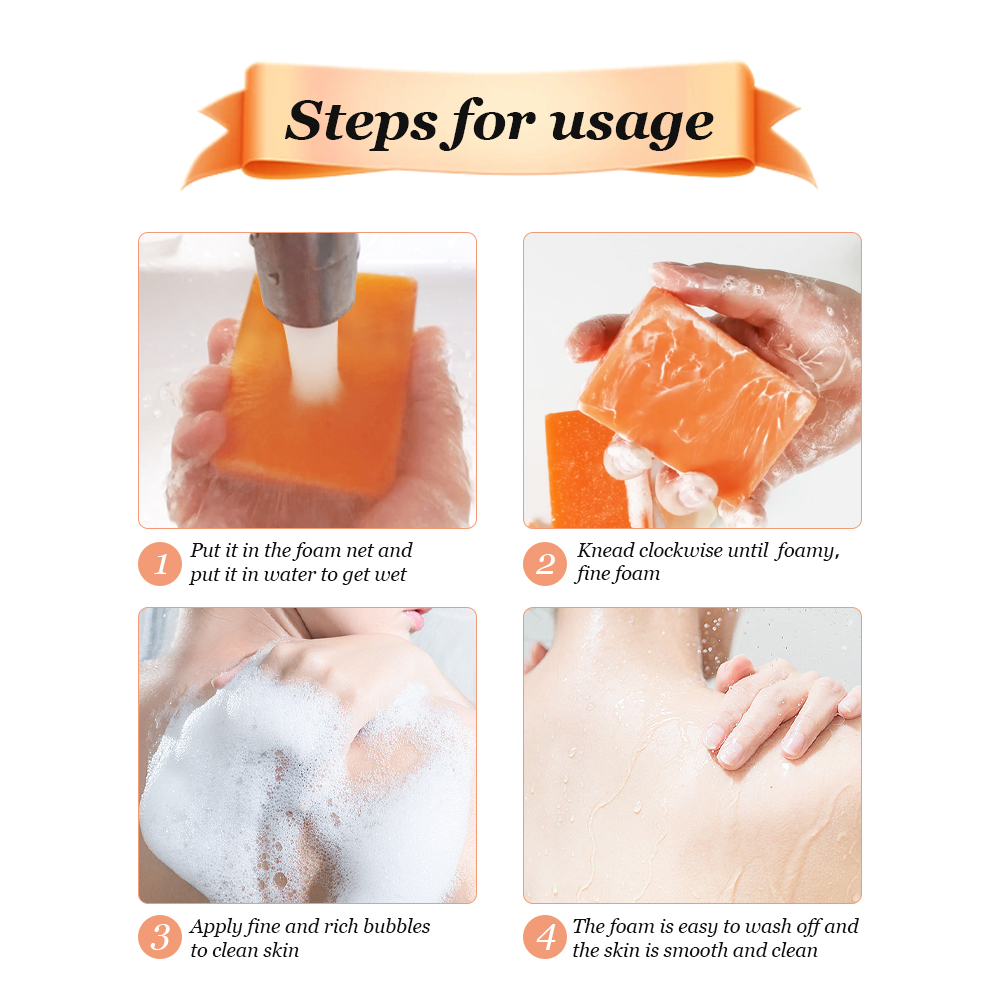 Steps for usage

1 Put it in the foam net and put it in water to get wet

2 Knead clockwise until foamy, fine foam

3 Apply fine and rich bubbles to clean skin

4 The foam is easy to wash off and the skin is smooth and clean