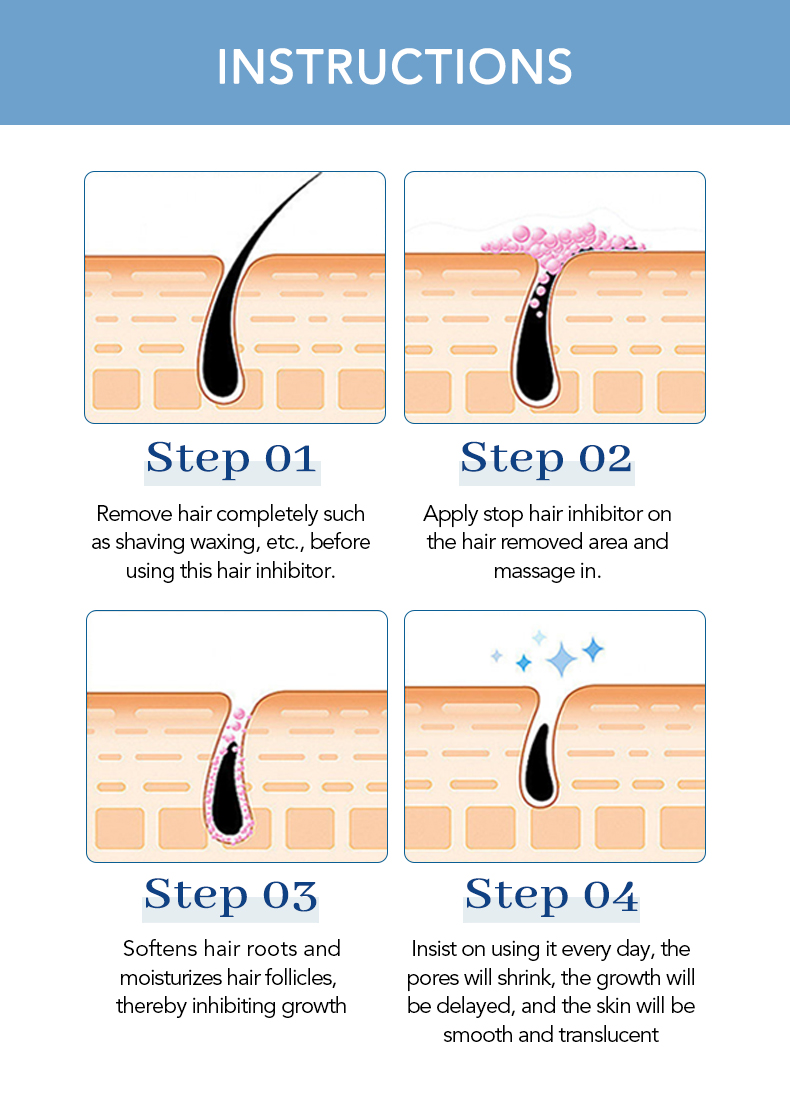 INSTRUCTIONS

Step 01

Remove hair completely such as shaving waxing, etc., before using this hair inhibitor.

Step 02

Apply stop hair inhibitor on the hair removed area and massage in.

Step 03

Softens hair roots and moisturizes hair follicles, thereby inhibiting growth

Step 04

Insist on using it every day, the pores will shrink, the growth will be delayed, and the skin will be smooth and translucent