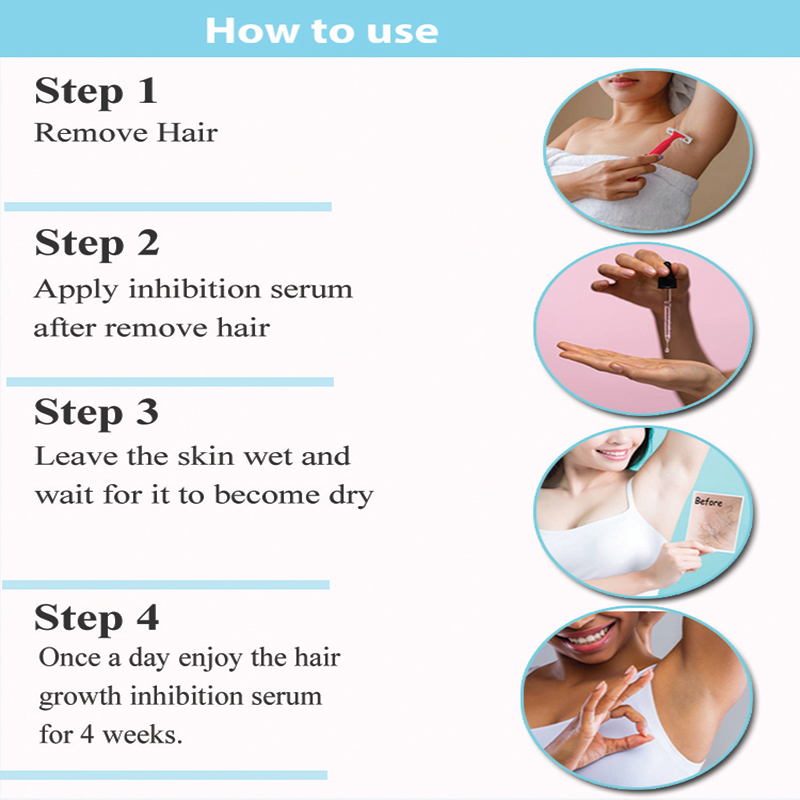 How to use

Step 1
Remove Hair

Step 2
Apply inhibition serum after remove hair

Step 3
Leave the skin wet and wait for it to become dry

Before

Step 4
Once a day enjoy the hair growth inhibition serum for 4 weeks.