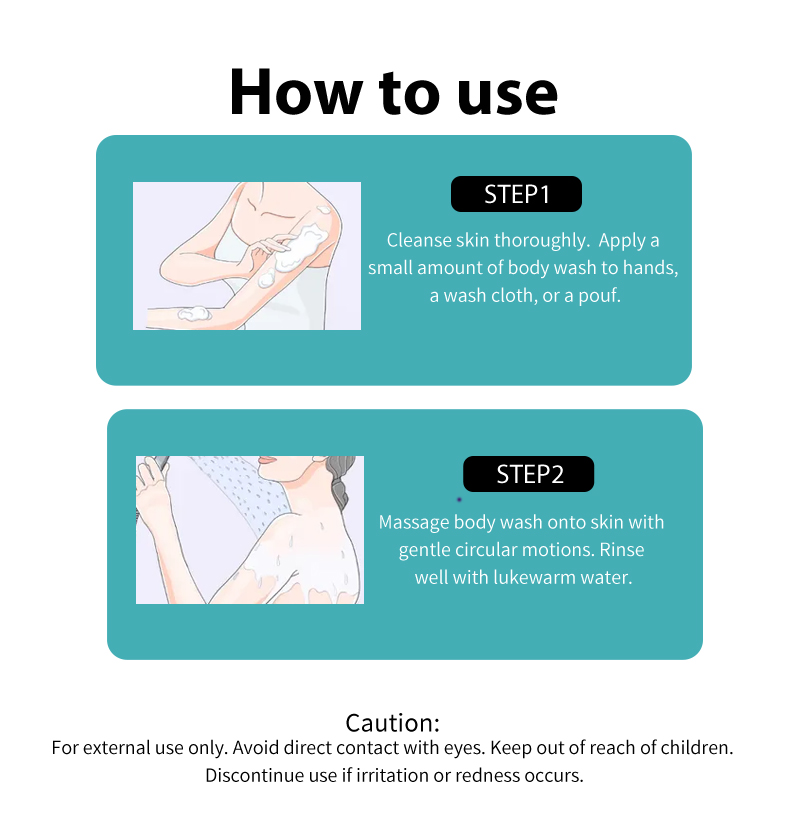 How to use

STEP1

Cleanse skin thoroughly.  Apply a small amount of body wash to hands, a wash cloth, or a pouf.

STEP2

Massage body wash onto skin with gentle circular motions. Rinse well with lukewarm water.

Caution:
For external use only. Avoid direct contact with eyes. Keep out of reach of children. Discontinue use if irritation or redness occurs.