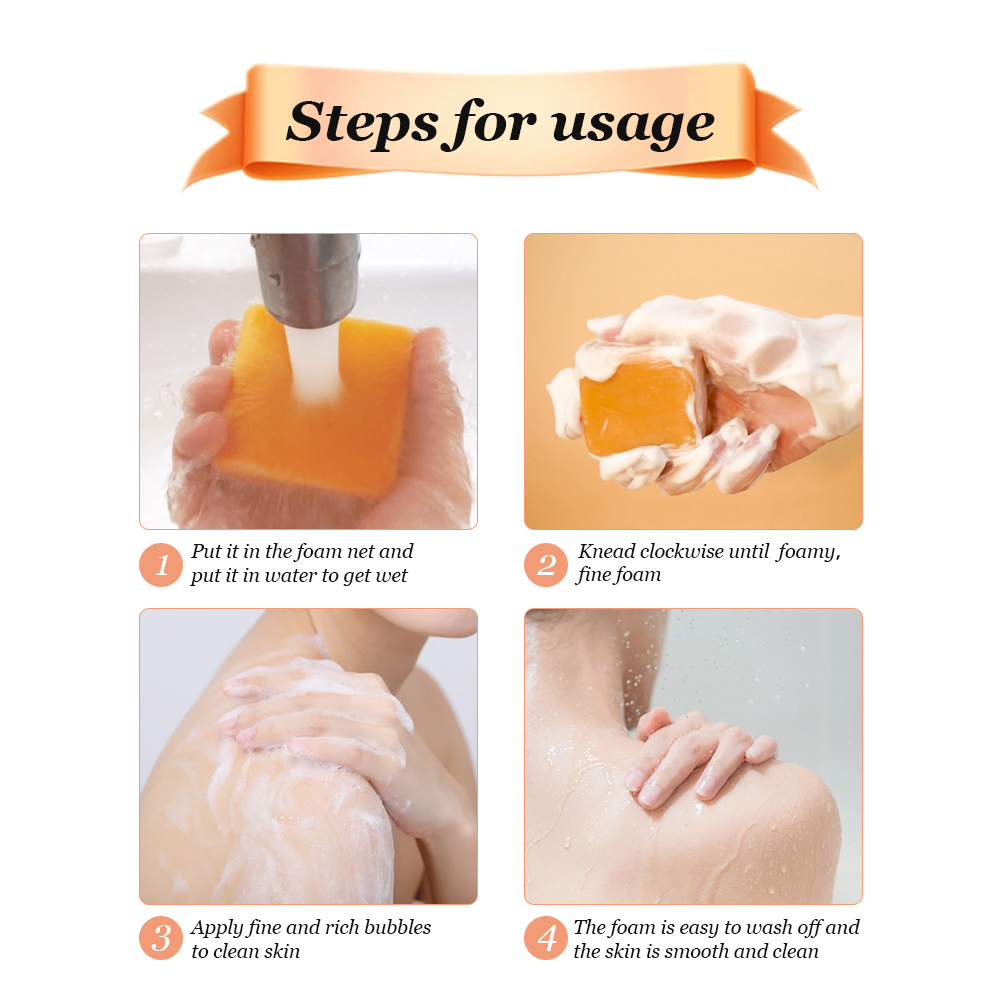 Steps for usage

1 Put it in the foam net and put it in water to get wet

2 Knead clockwise until foamy, fine foam

3 Apply fine and rich bubbles to clean skin

4 The foam is easy to wash off and the skin is smooth and clean