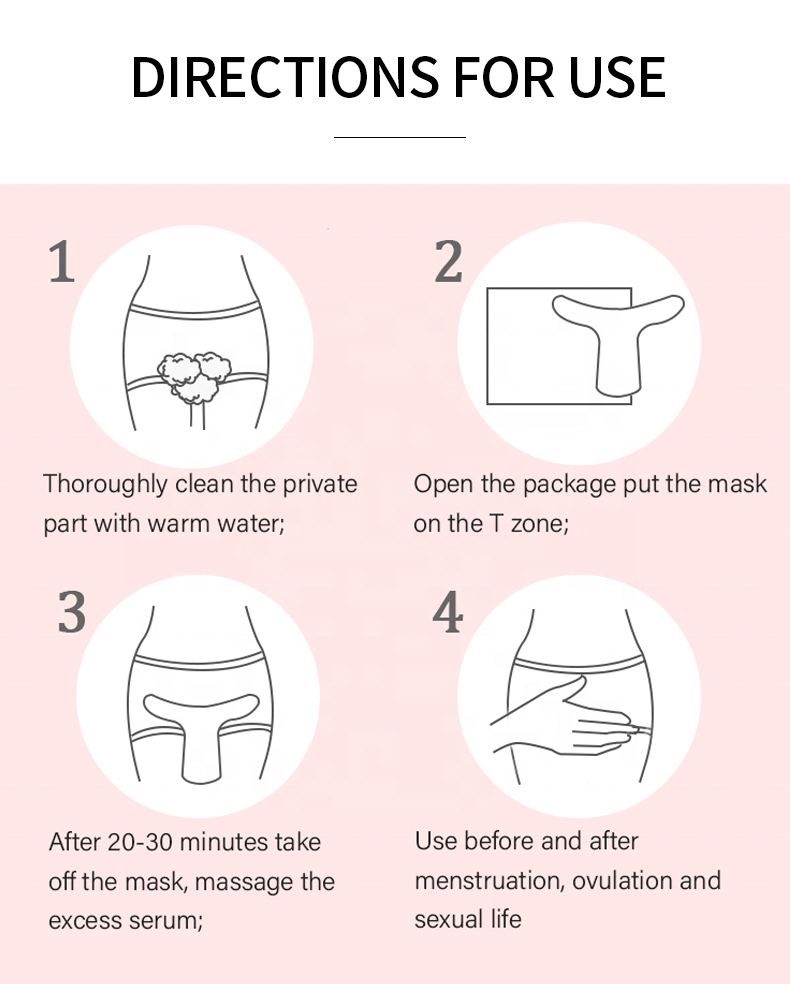 DIRECTIONS FOR USE

1

Thoroughly clean the private part with warm water;

2

Open the package put the mask on the T zone;

3

After 20-30 minutes take off the mask, massage the excess serum;

4

Use before and after menstruation, ovulation and sexual life