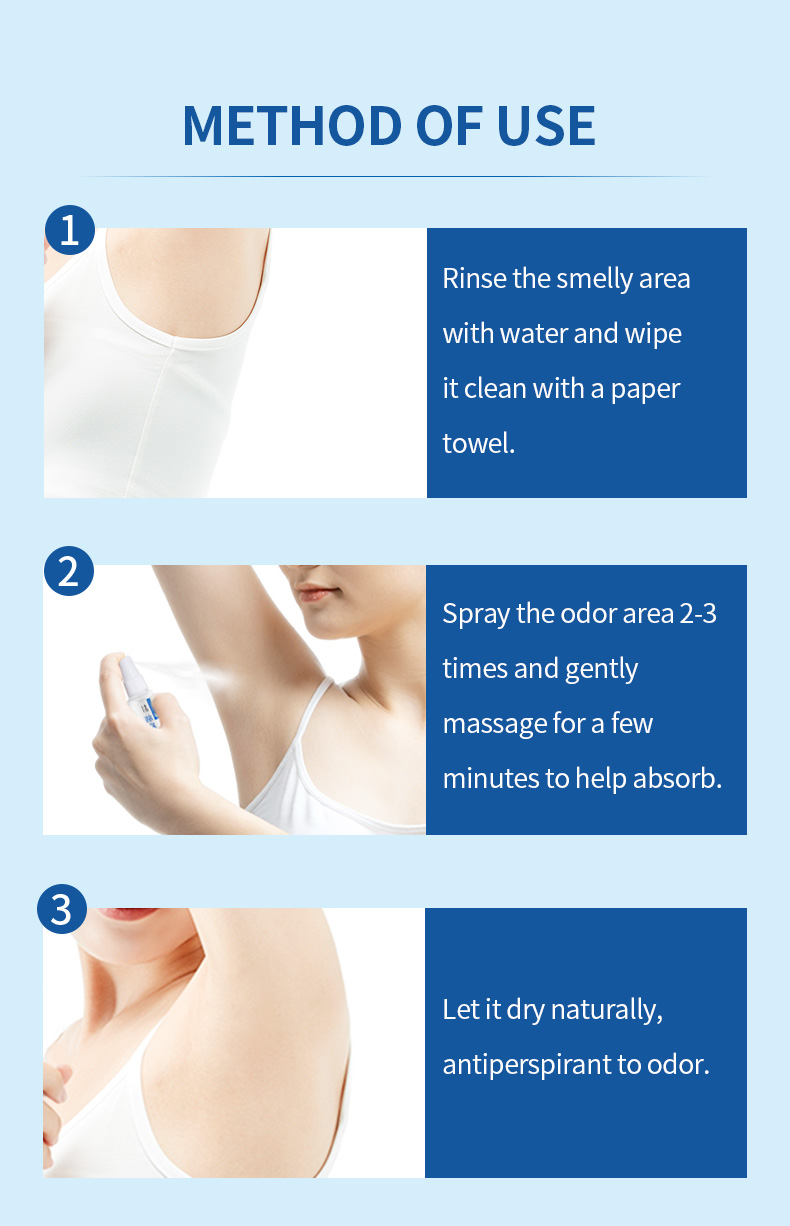 METHOD OF USE

1

Rinse the smelly area with water and wipe it clean with a paper towel.

2

Spray the odor area 2-3 times and gently massage for a few minutes to help absorb.

3

Let it dry naturally, antiperspirant to odor.