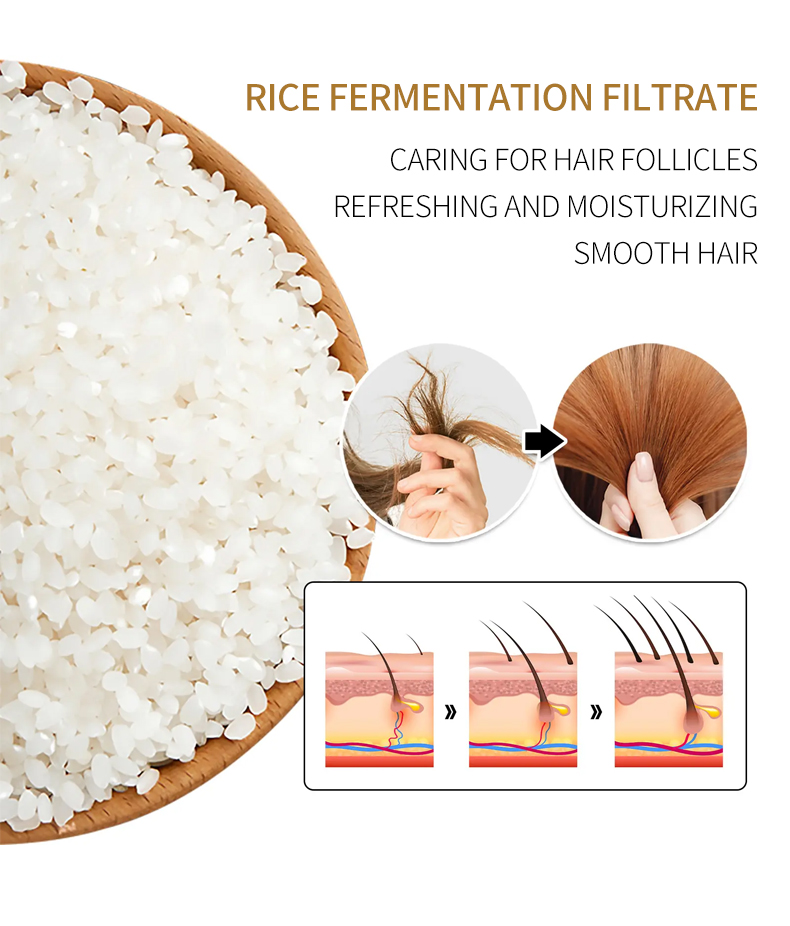 RICE FERMENTATION FILTRATE

CARING FOR HAIR FOLLICLES
REFRESHING AND MOISTURIZING
SMOOTH HAIR

»

»