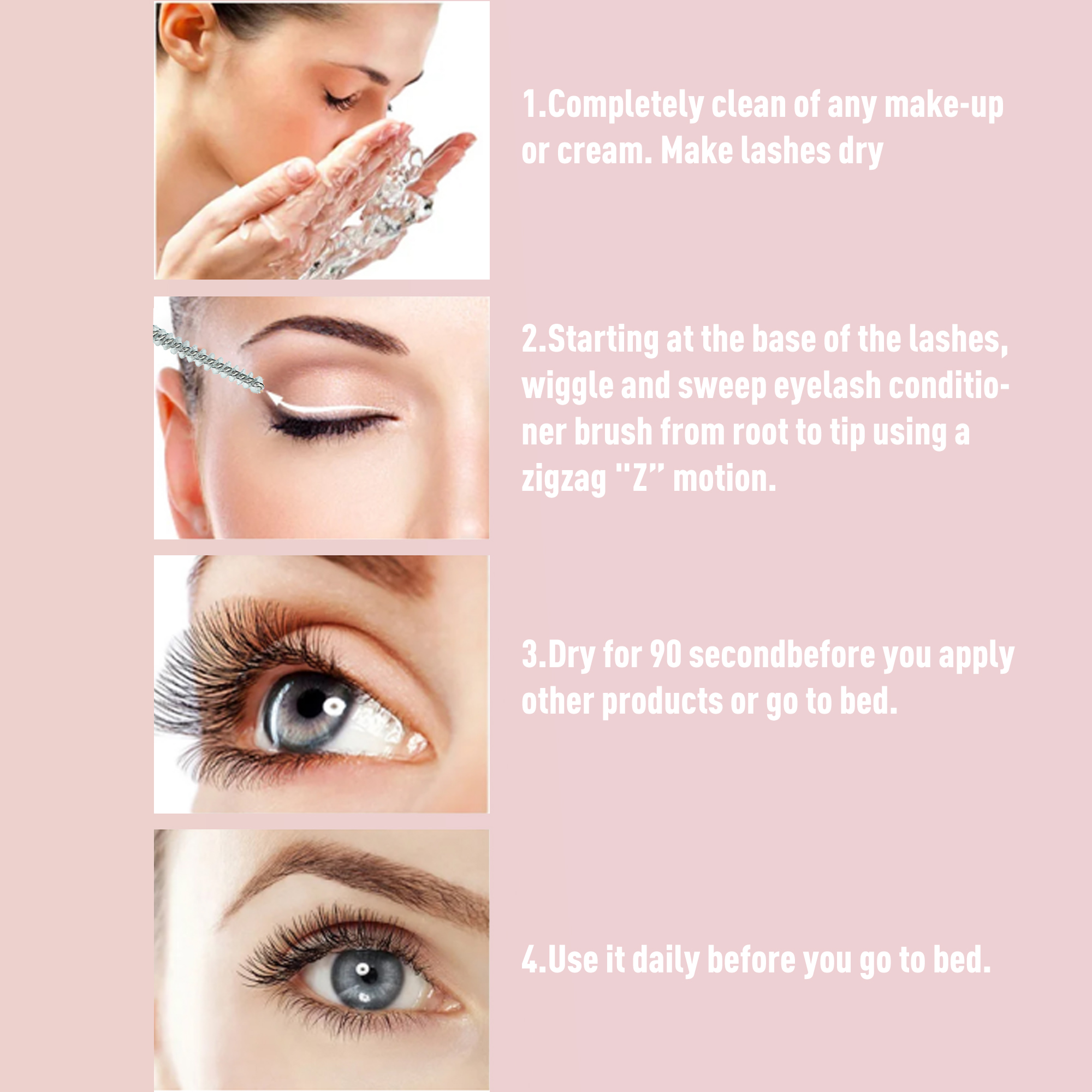 1.Completely clean of any make-up or cream. Make lashes dry

2.Starting at the base of the lashes, wiggle and sweep eyelash conditioner brush from root to tip using a zigzag "Z" motion.

3.Dry for 90 secondbefore you apply other products or go to bed.

4.Use it daily before you go to bed.