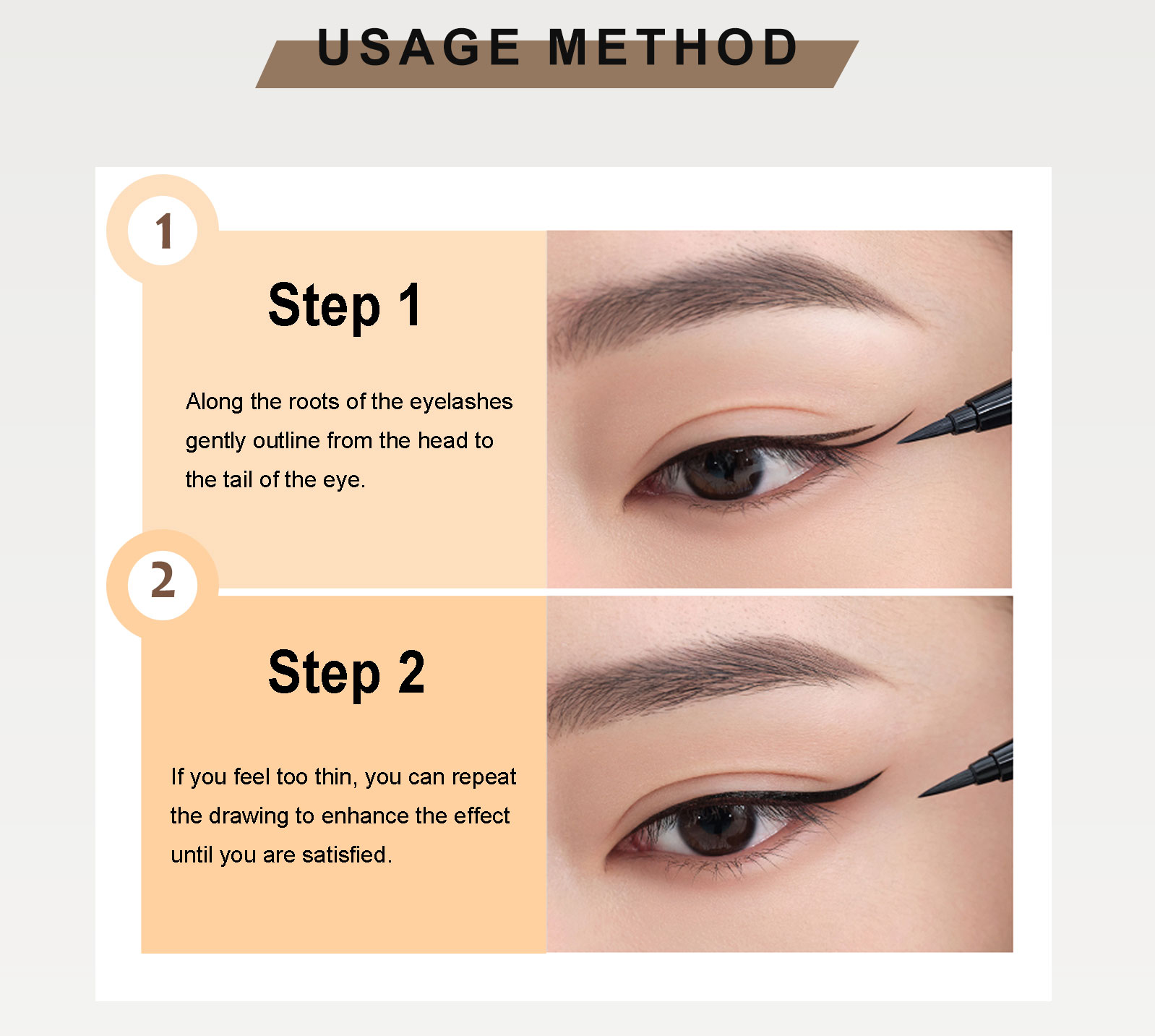 USAGE METHOD

1

Step 1

Along the roots of the eyelashes gently outline from the head to the tail of the eye.

2

Step 2

If you feel too thin, you can repeat the drawing to enhance the effect until you are satisfied.