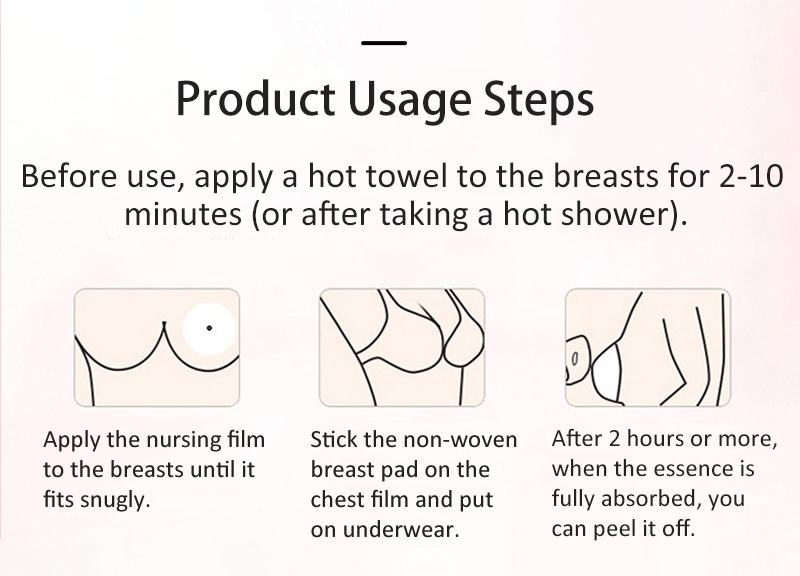 Product Usage Steps

Before use, apply a hot towel to the breasts for 2-10 minutes (or after taking a hot shower).

Apply the nursing film to the breasts until it fits snugly.

Stick the non-woven breast pad on the chest film and put on underwear.

After 2 hours or more, when the essence is fully absorbed, you can peel it off.