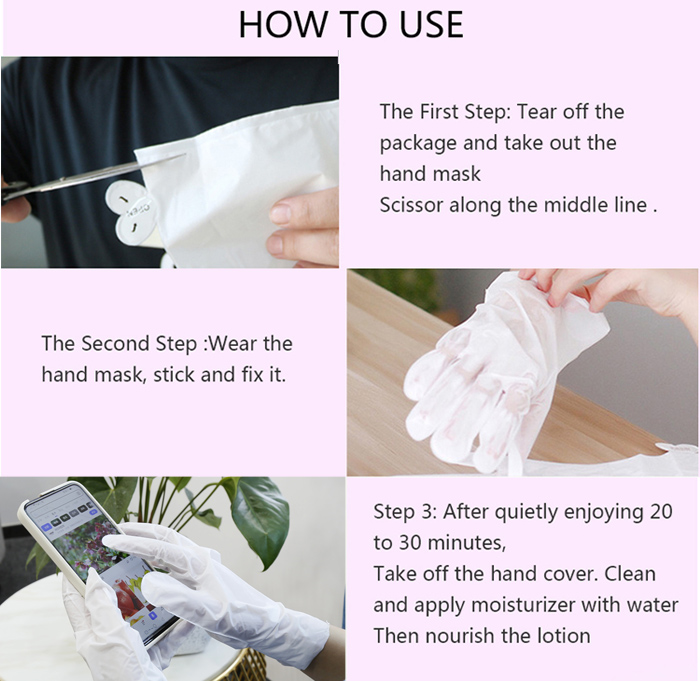 HOW TO USE

The First Step: Tear off the package and take out the hand mask
Scissor along the middle line .

The Second Step :Wear the hand mask, stick and fix it.

Step 3: After quietly enjoying 20 to 30 minutes,
Take off the hand cover. Clean and apply moisturizer with water
Then nourish the lotion