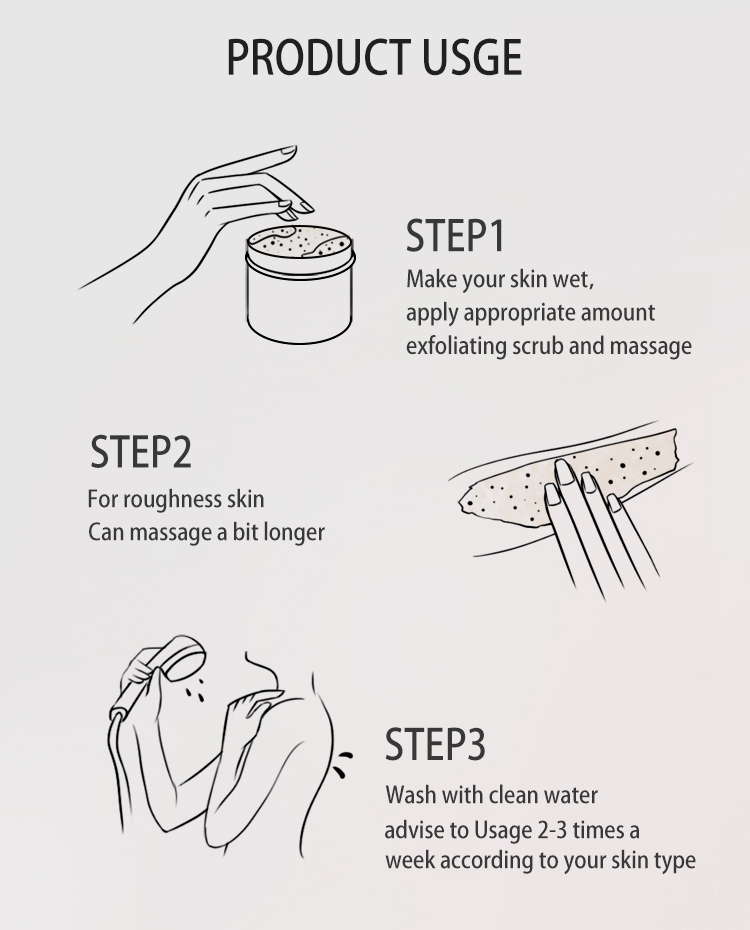 PRODUCT USGE

STEP1
Make your skin wet,
apply appropriate amount
exfoliating scrub and massage

STEP2
For roughness skin
Can massage a bit longer

STEP3
Wash with clean water
advise to Usage 2-3 times a
week according to your skin type