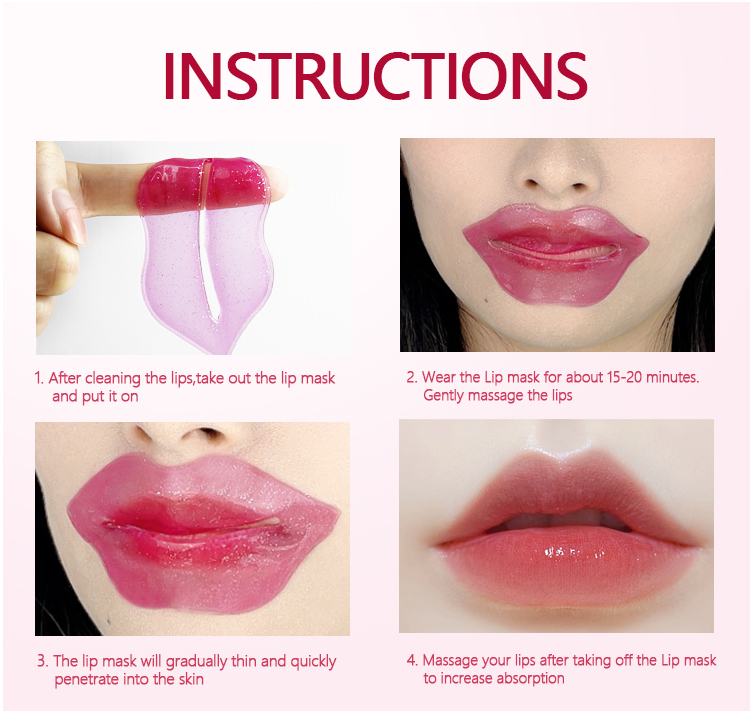 INSTRUCTIONS

1. After cleaning the lips,take out the lip mask and put it on

2. Wear the Lip mask for about 15-20 minutes. Gently massage the lips

3. The lip mask will gradually thin and quickly penetrate into the skin

4. Massage your lips after taking off the Lip mask to increase absorption