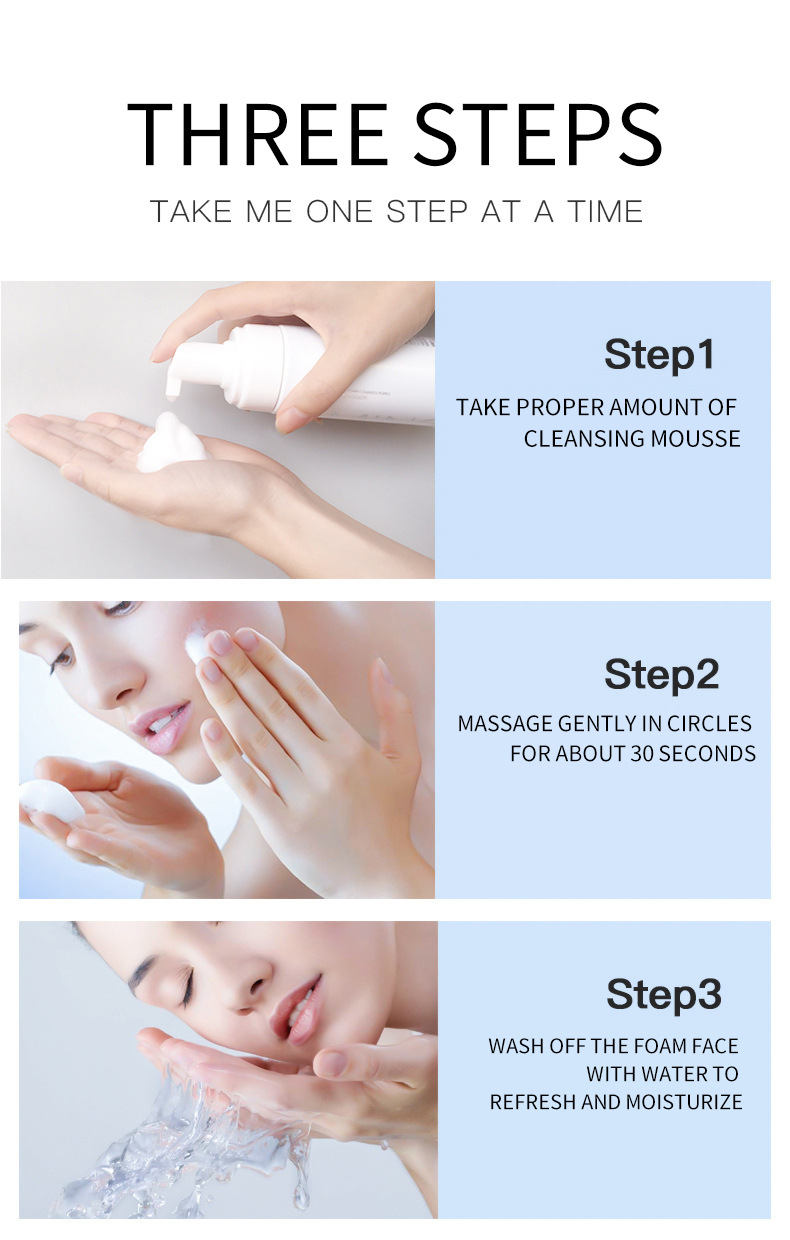 THREE STEPS

TAKE ME ONE STEP AT A TIME

Step1

TAKE PROPER AMOUNT OF CLEANSING MOUSSE

Step2

MASSAGE GENTLY IN CIRCLES FOR ABOUT 30 SECONDS

Step3

WASH OFF THE FOAM FACE WITH WATER TO REFRESH AND MOISTURIZE