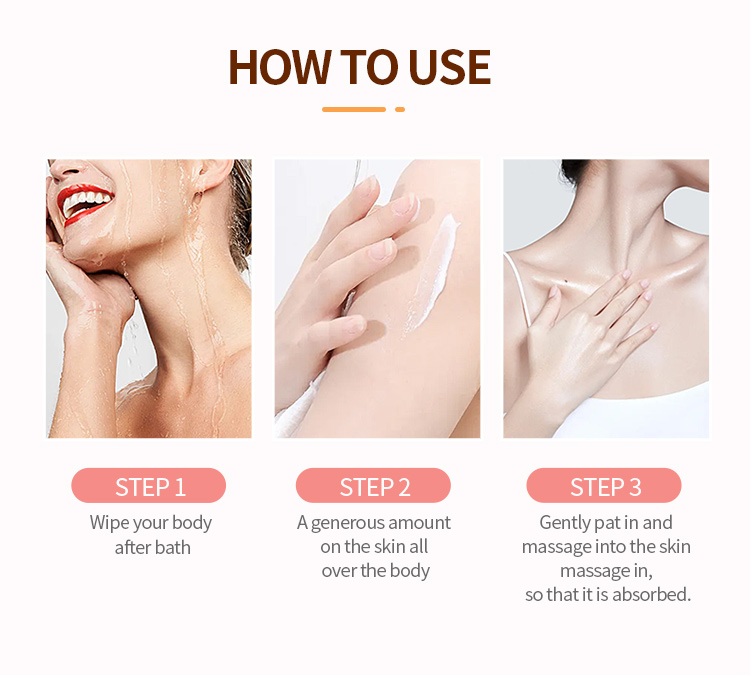 HOW TO USE

STEP 1
Wipe your body after bath

STEP 2
A generous amount on the skin all over the body

STEP 3
Gently pat in and massage into the skin massage in, so that it is absorbed.