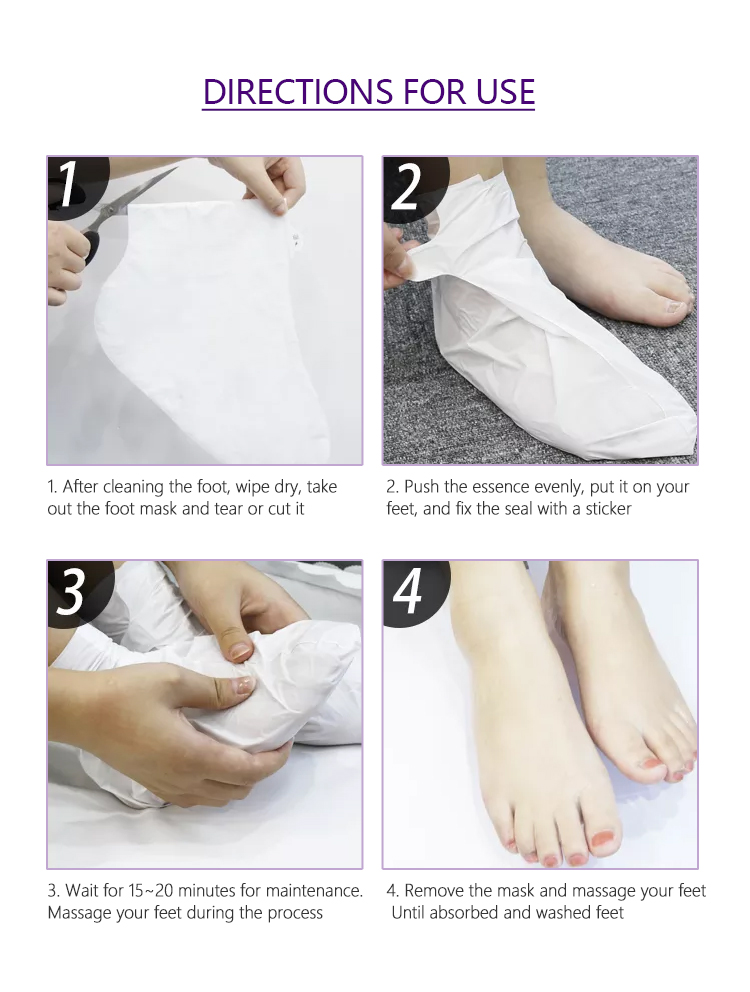 DIRECTIONS FOR USE

1

1. After cleaning the foot, wipe dry, take out the foot mask and tear or cut it

2

2. Push the essence evenly, put it on your feet, and fix the seal with a sticker

3

3. Wait for 15~20 minutes for maintenance. Massage your feet during the process

4

4. Remove the mask and massage your feet Until absorbed and washed feet